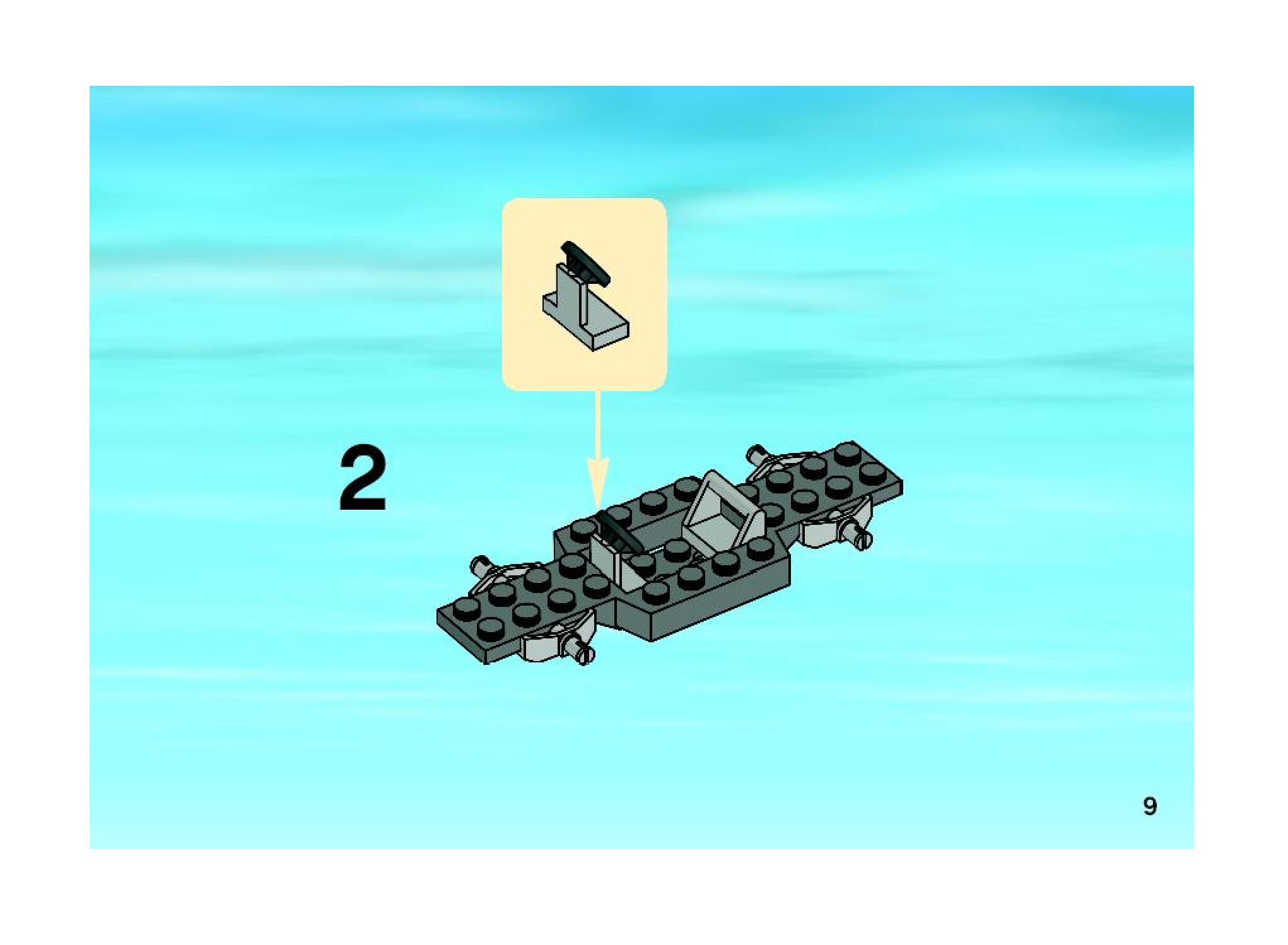 2

9