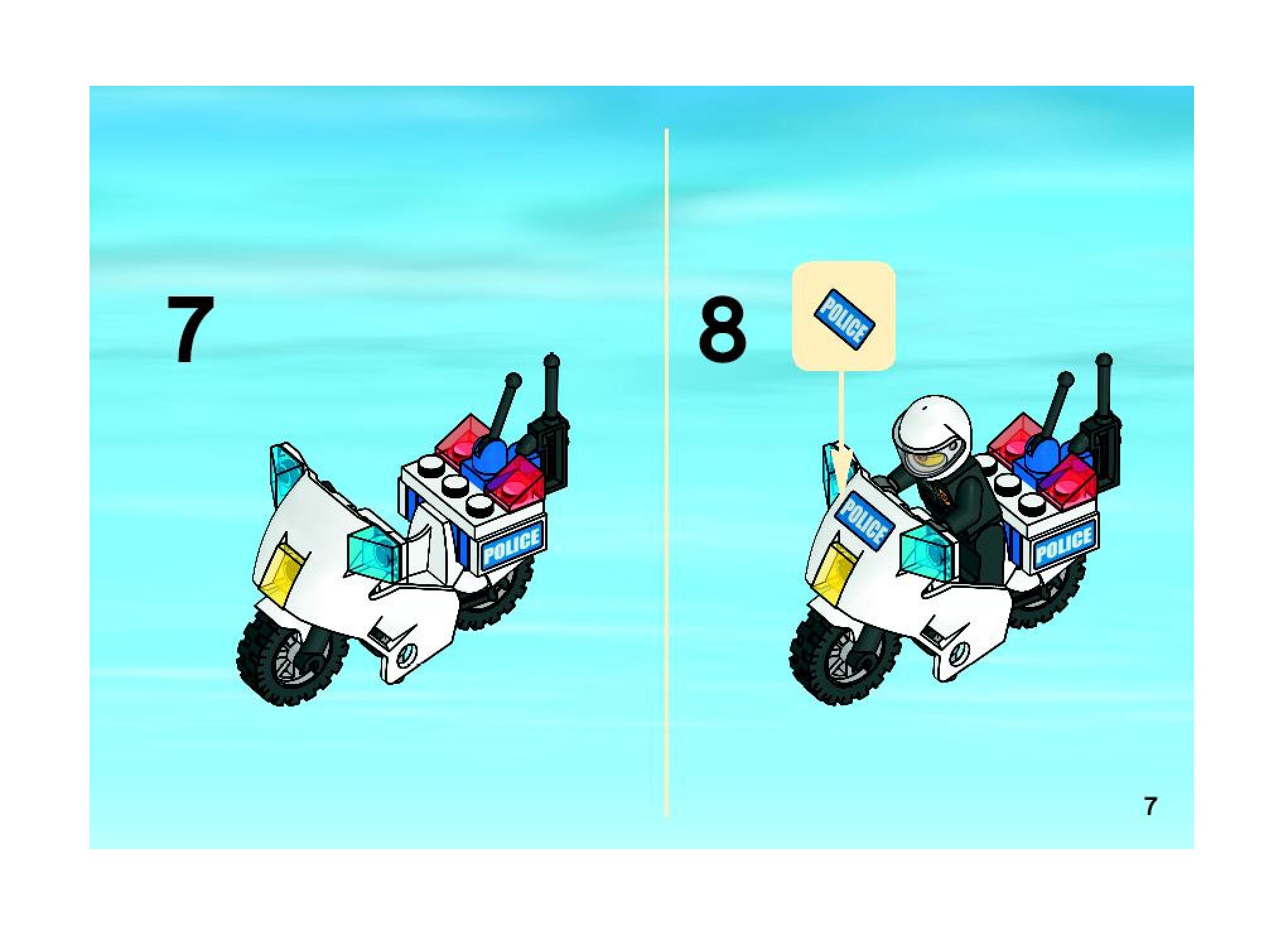 7

POLICE

8

POLICE

POLICE

POLICE

7