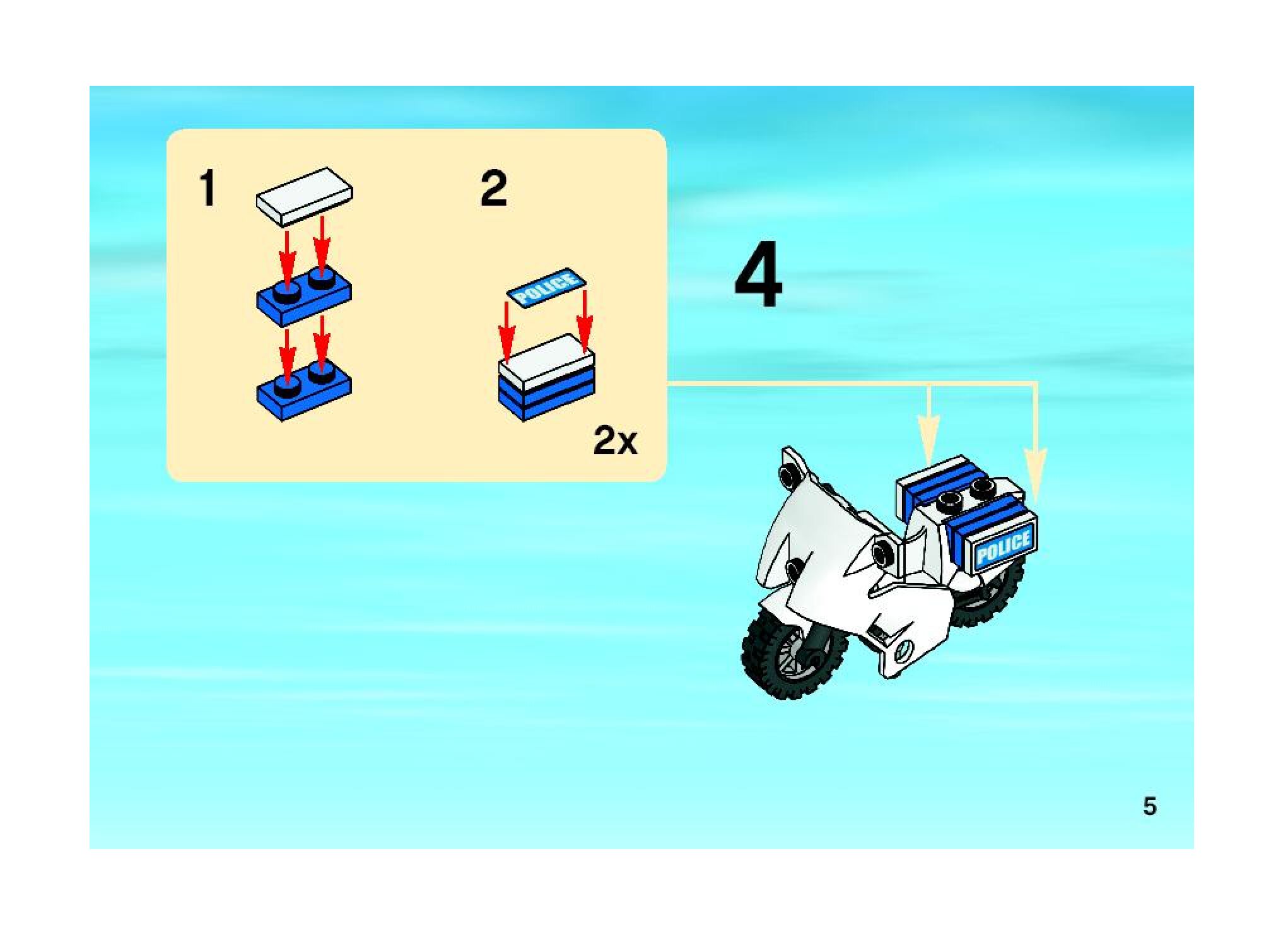 1

2

POLICE

2x

4

POLICE

5