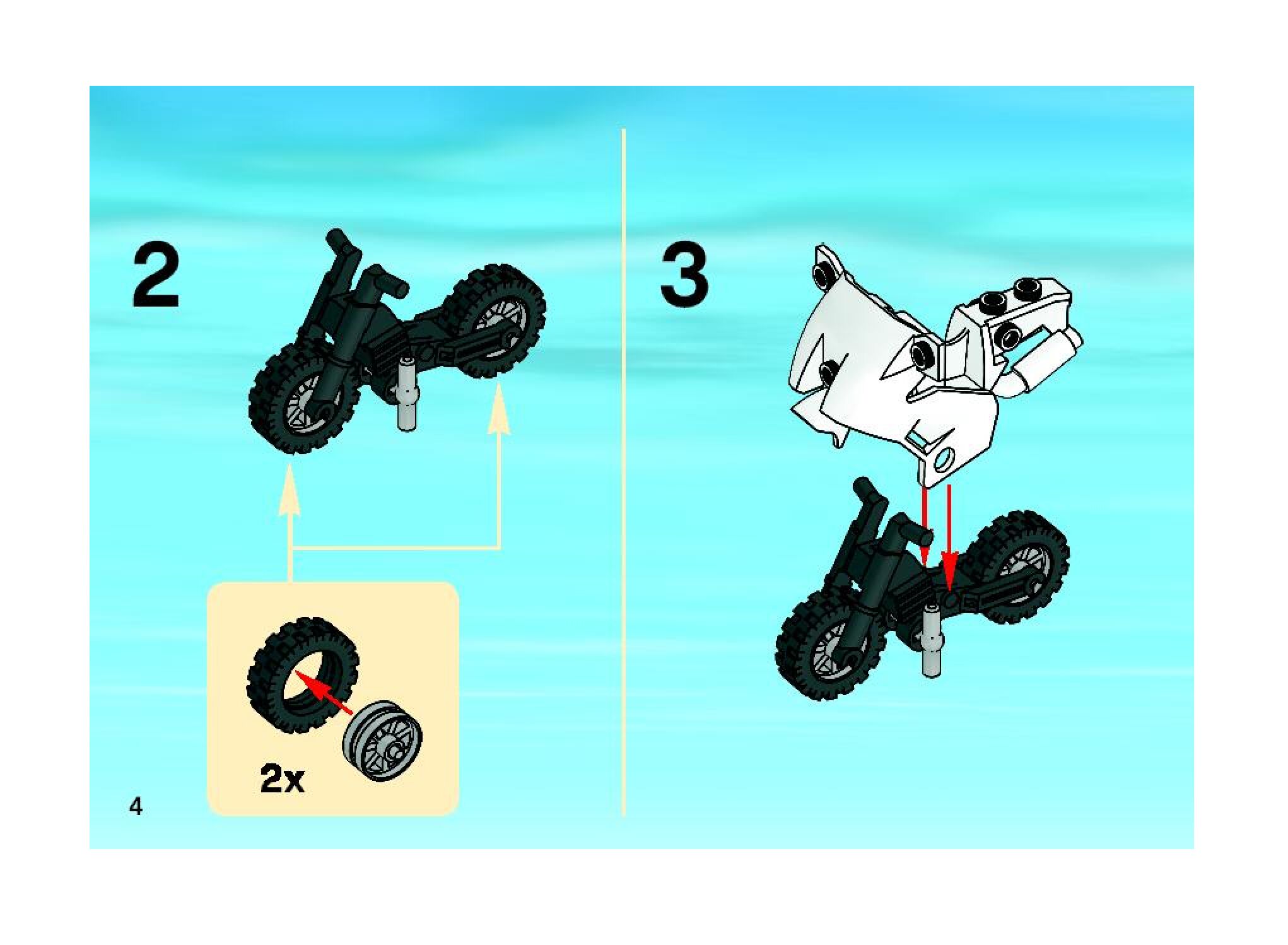 2

2x

4

3