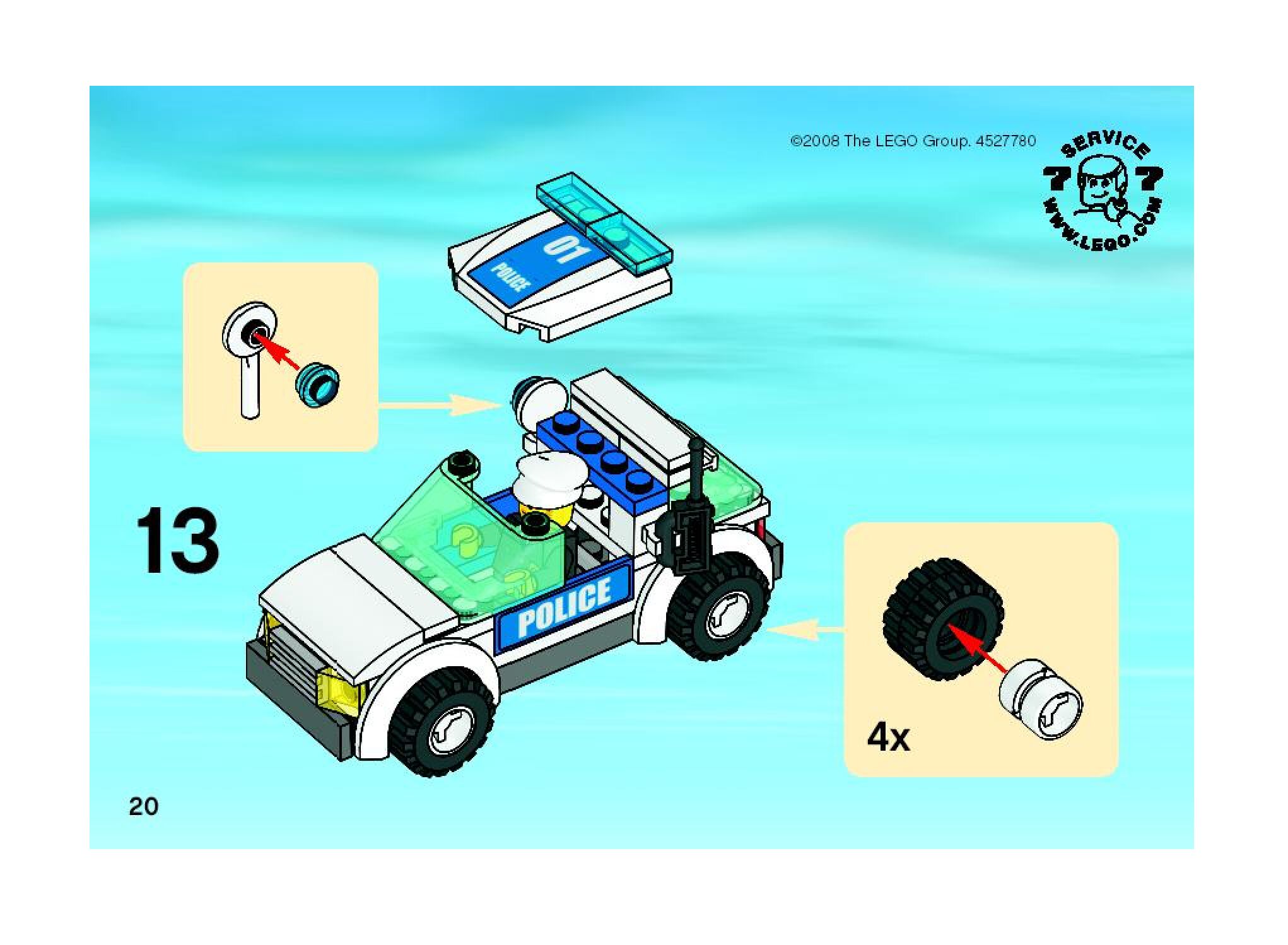 ©2008 The LEGO Group. 4527780

SERVICE
? ?
WWW.LEGO.COM

01
POLICE

13

POLICE

4x

20