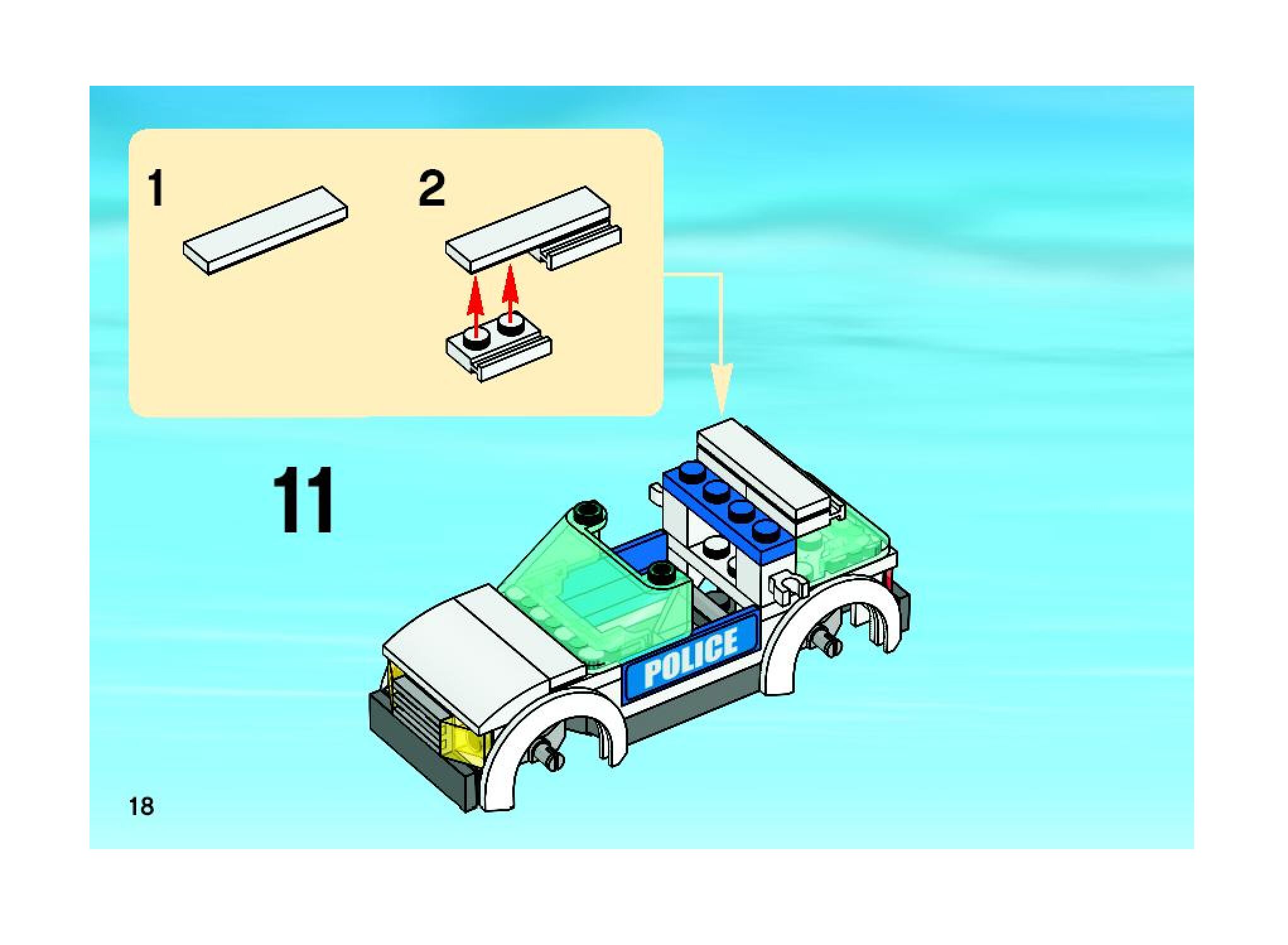 1

2

11

POLICE

18