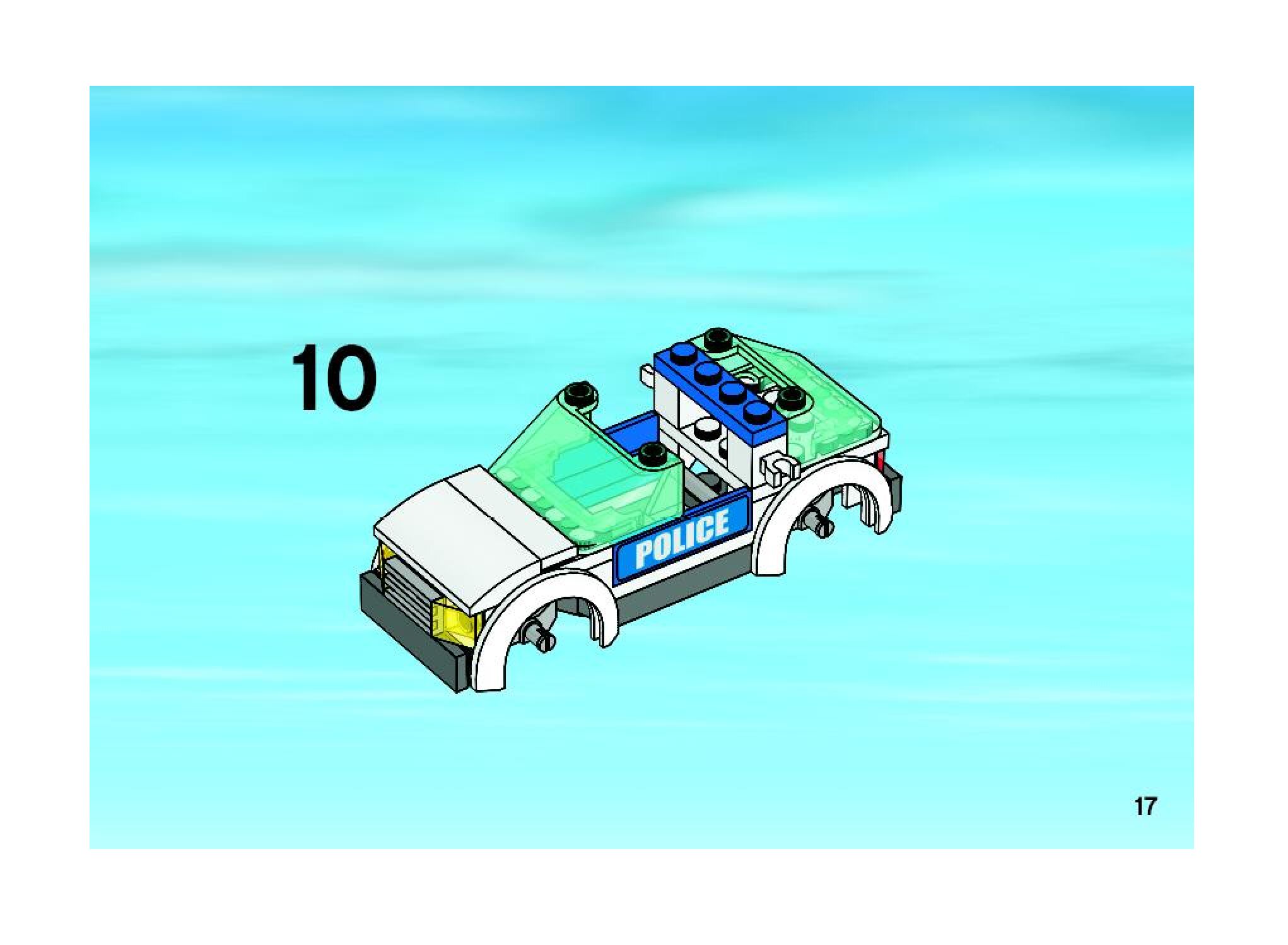 10

POLICE

17