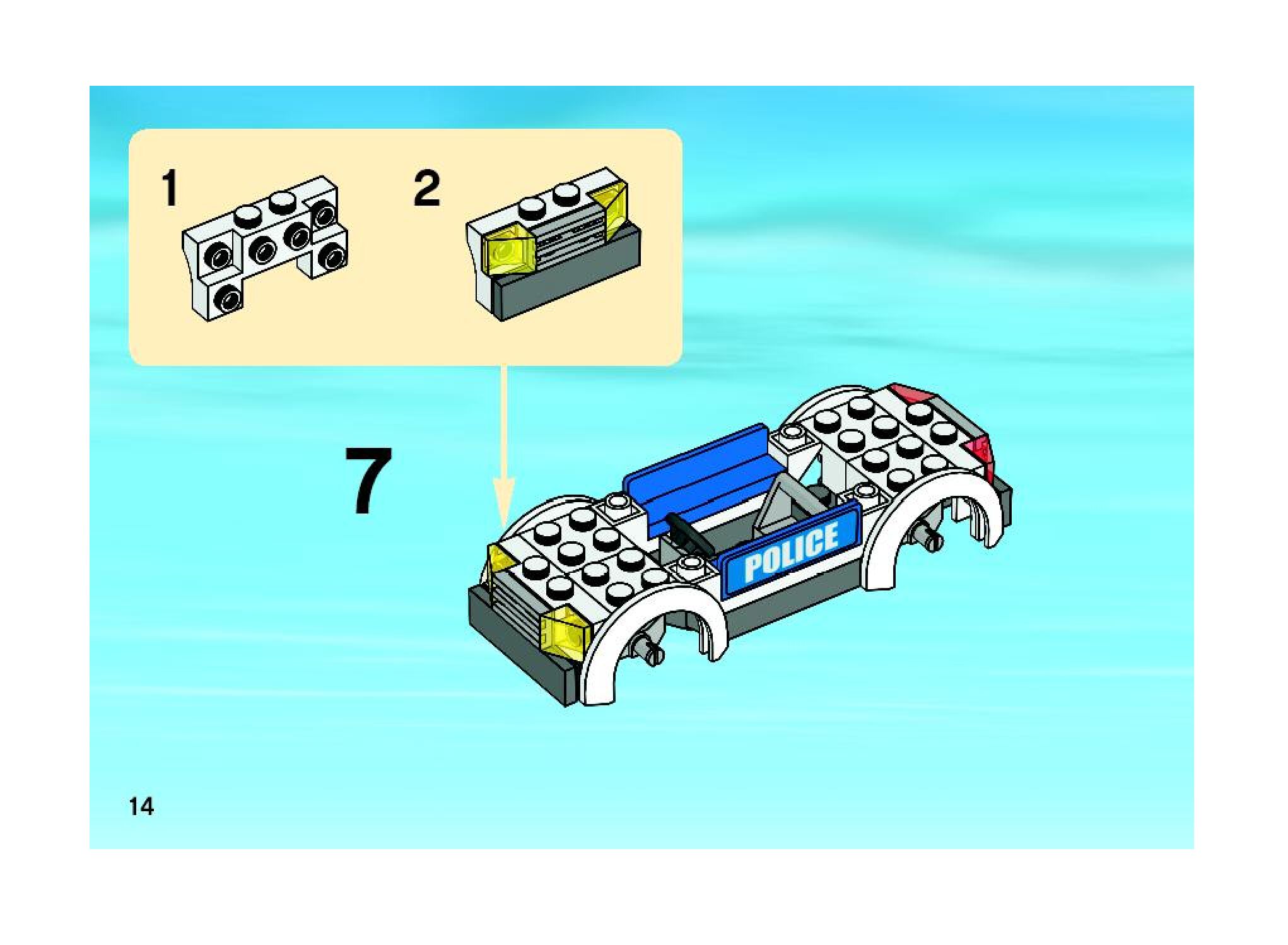 1

2

7

POLICE

14