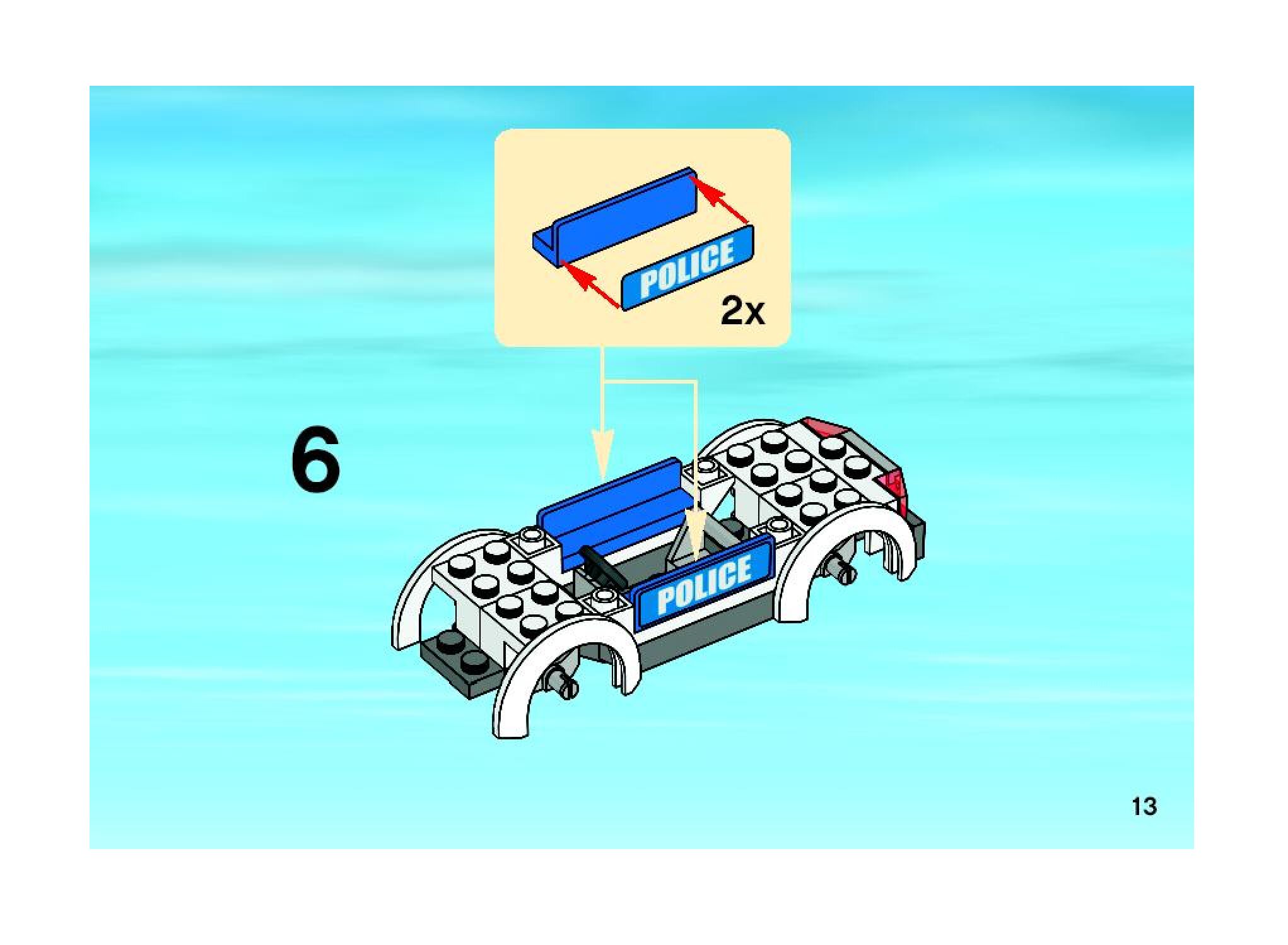 POLICE

2x

6

POLICE

13