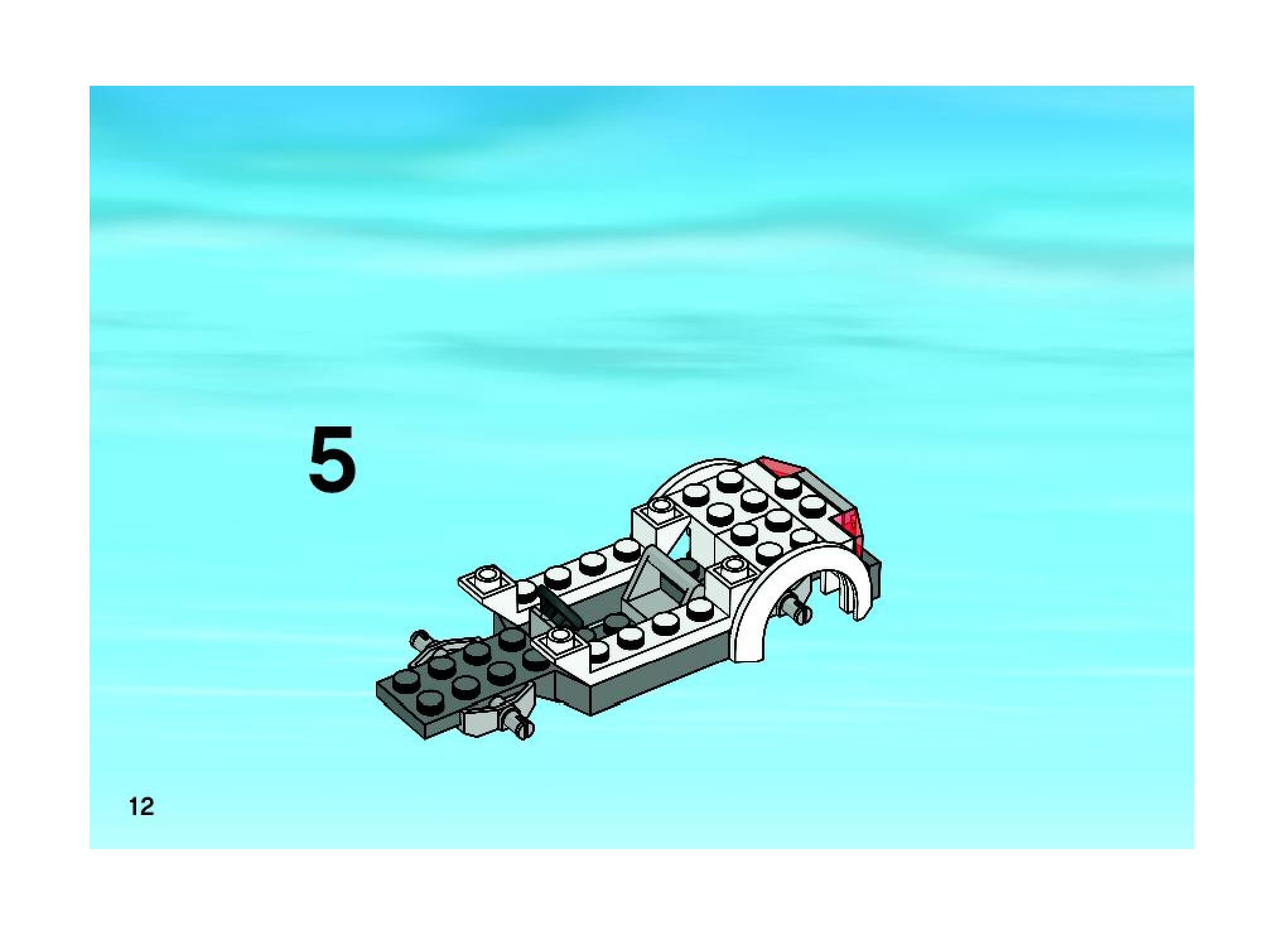 5

12