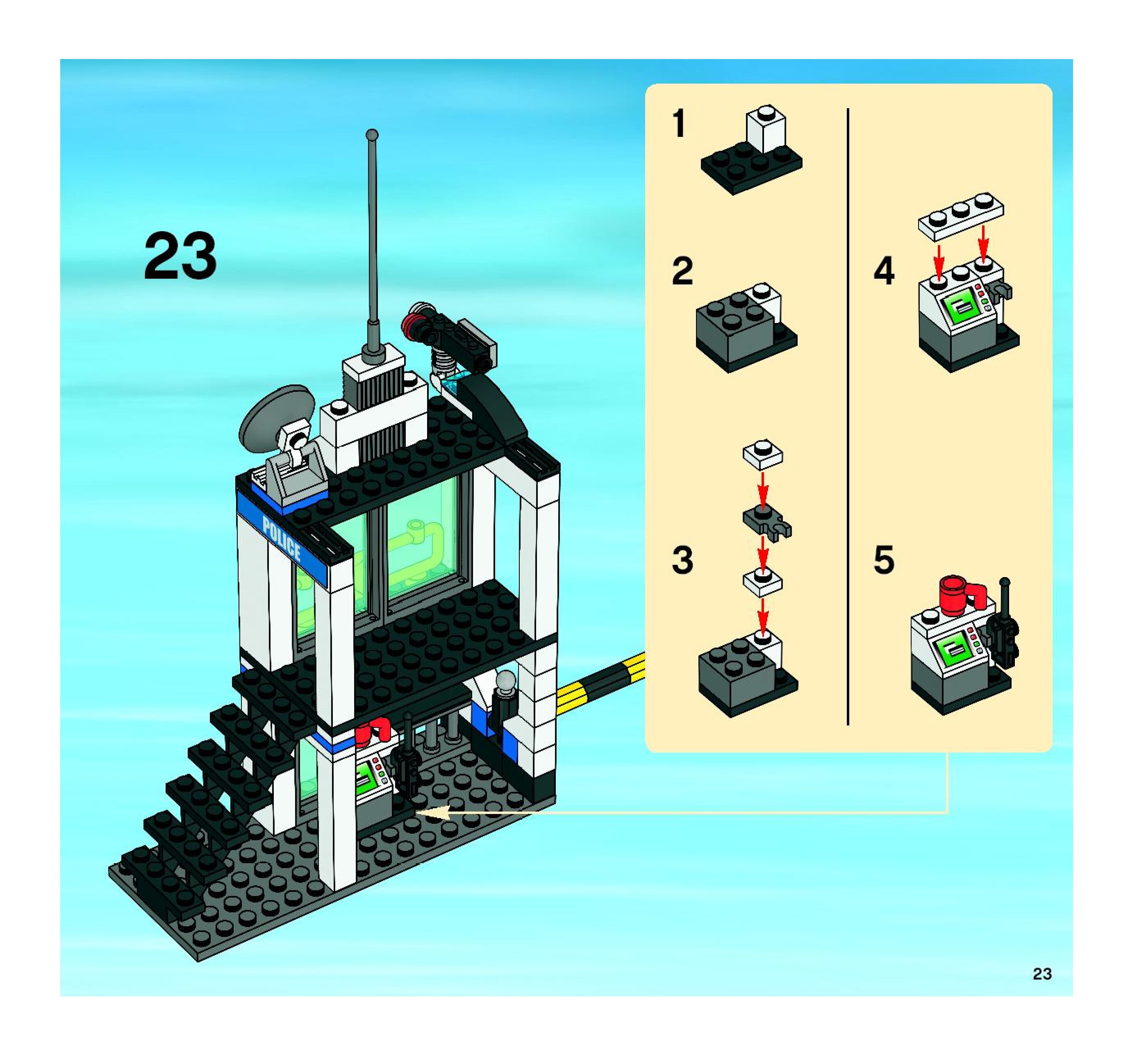 23

POLICE

1

2

3

4

5

23