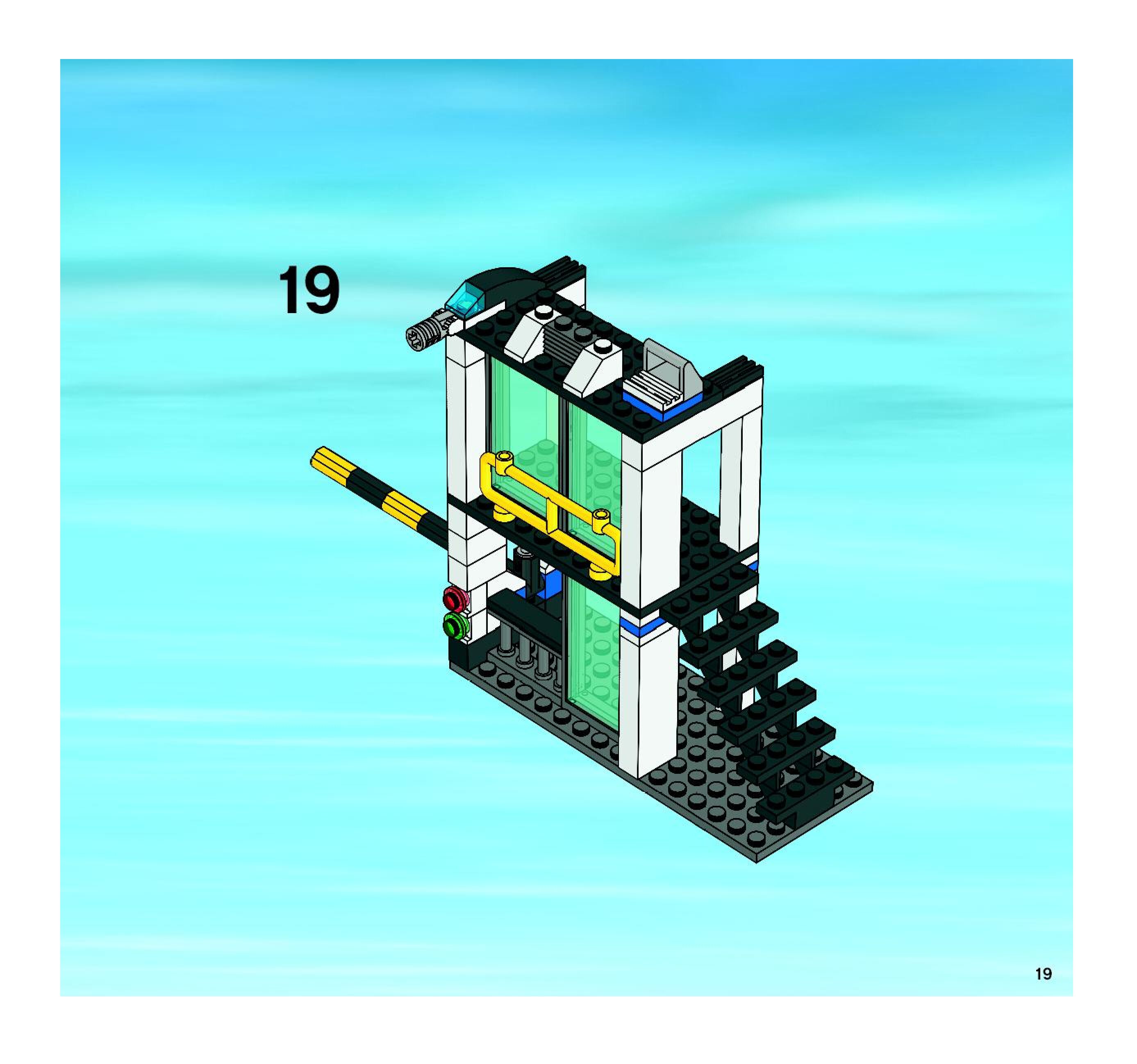 19

19