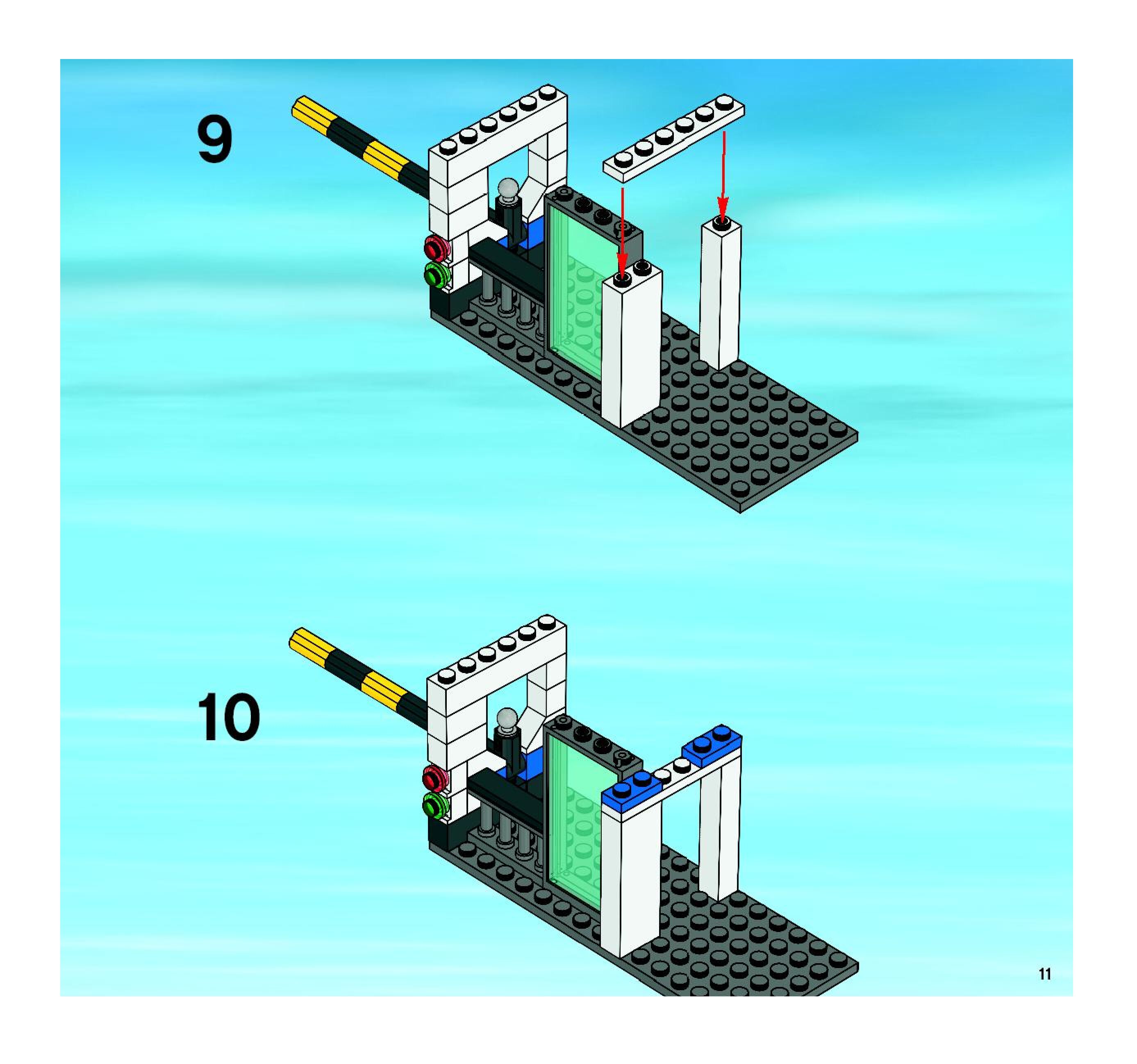 9

10

11