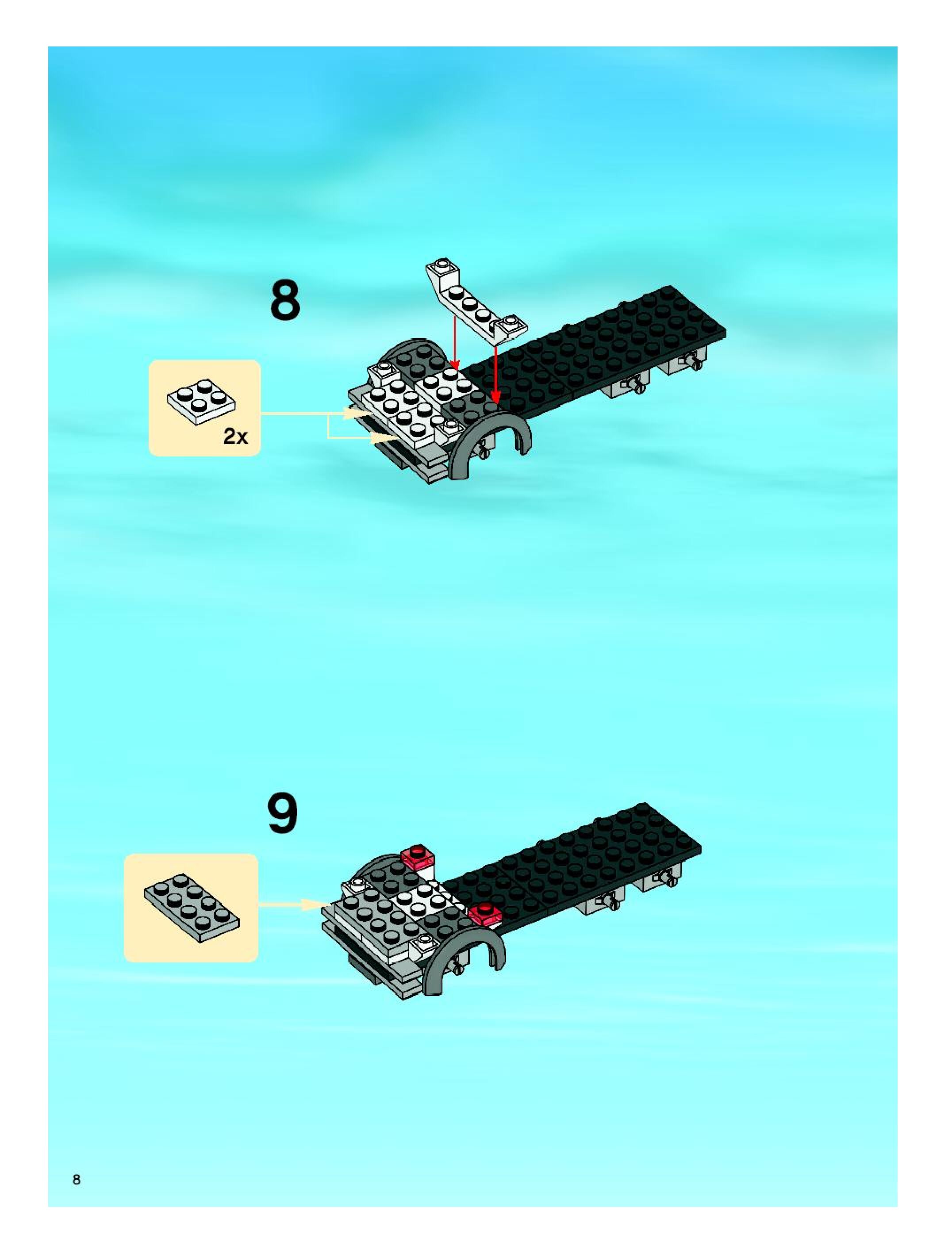 8

2x

9

8