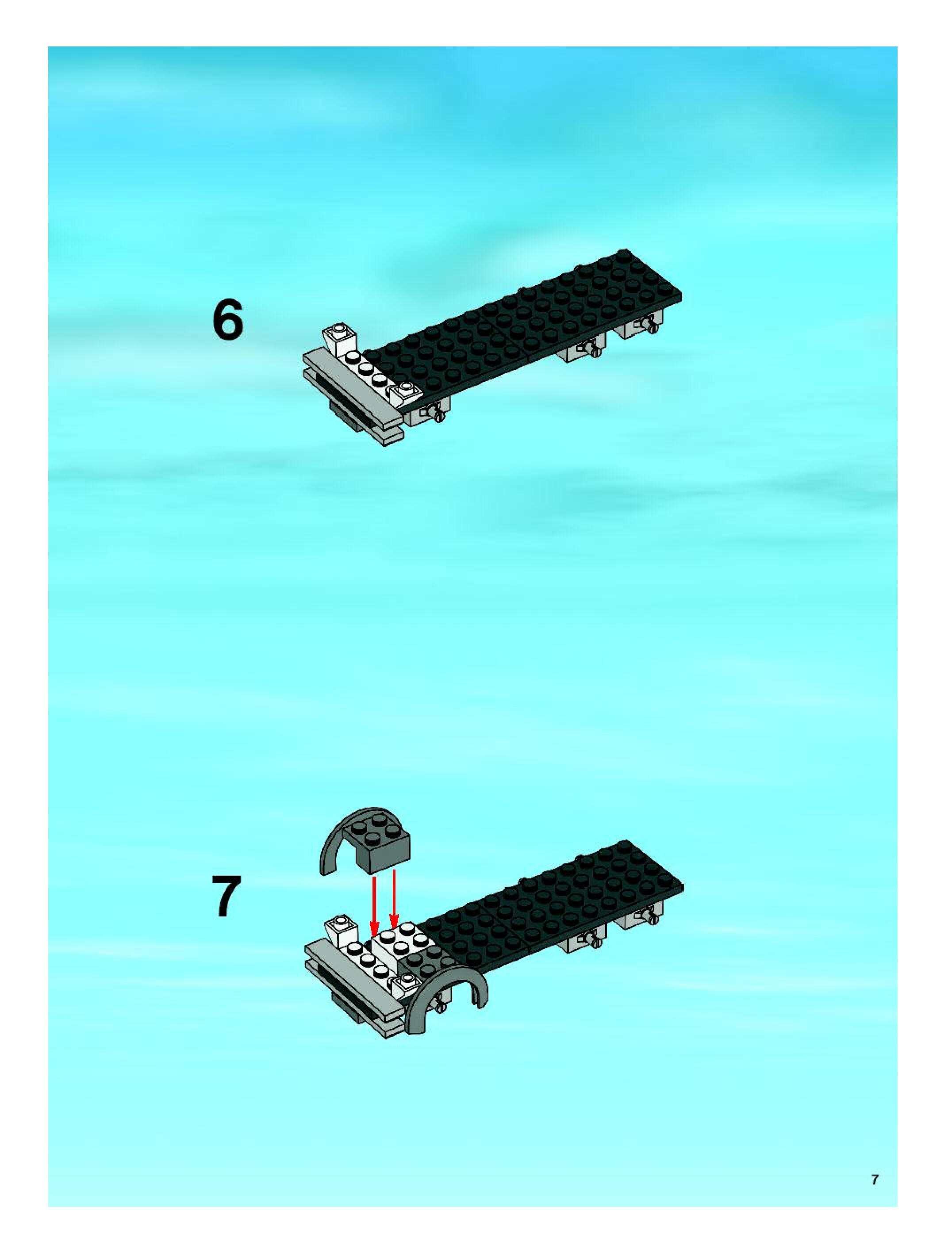 6

7

7