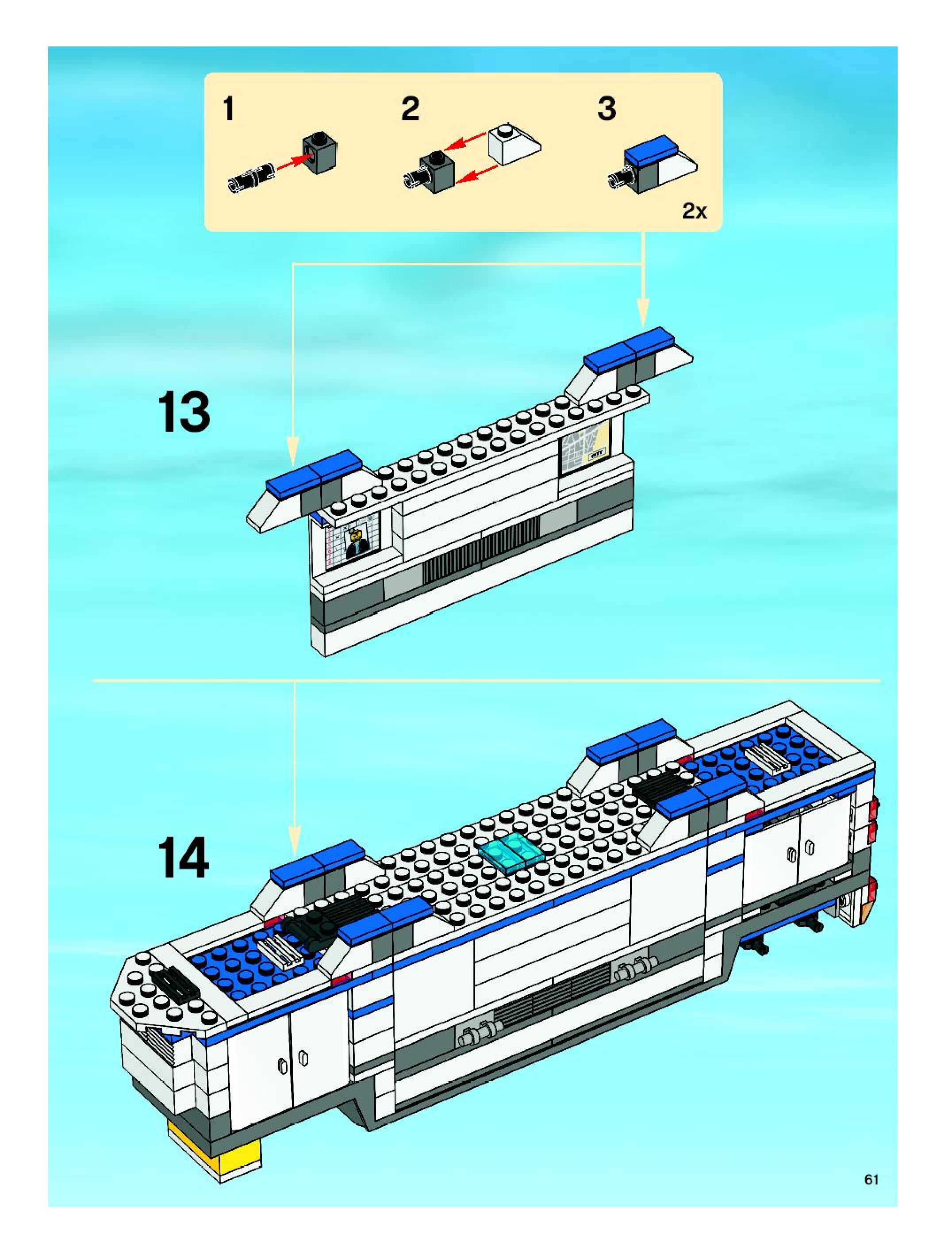 1

2

3

2x

13

14

61