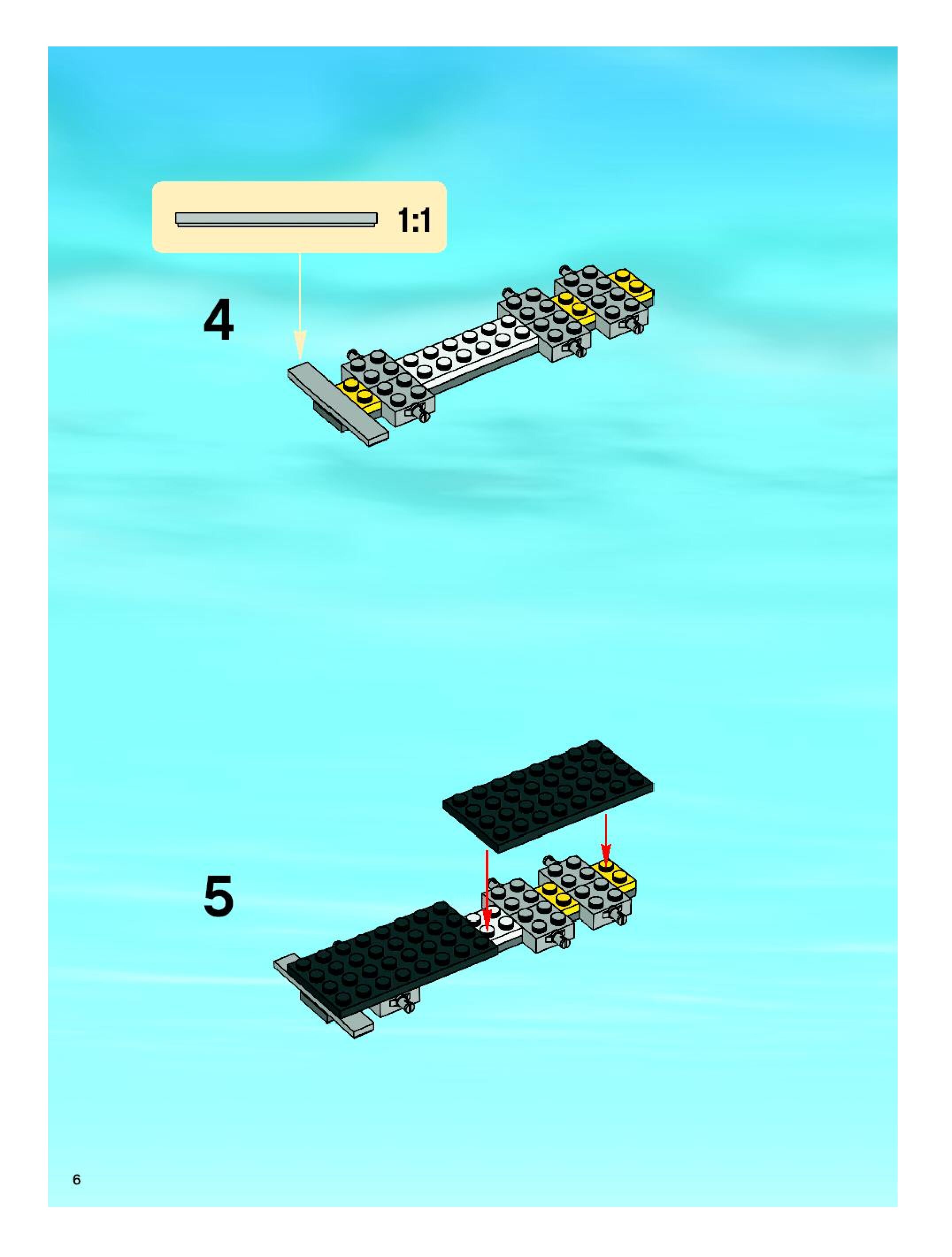 1:1

4

5

6