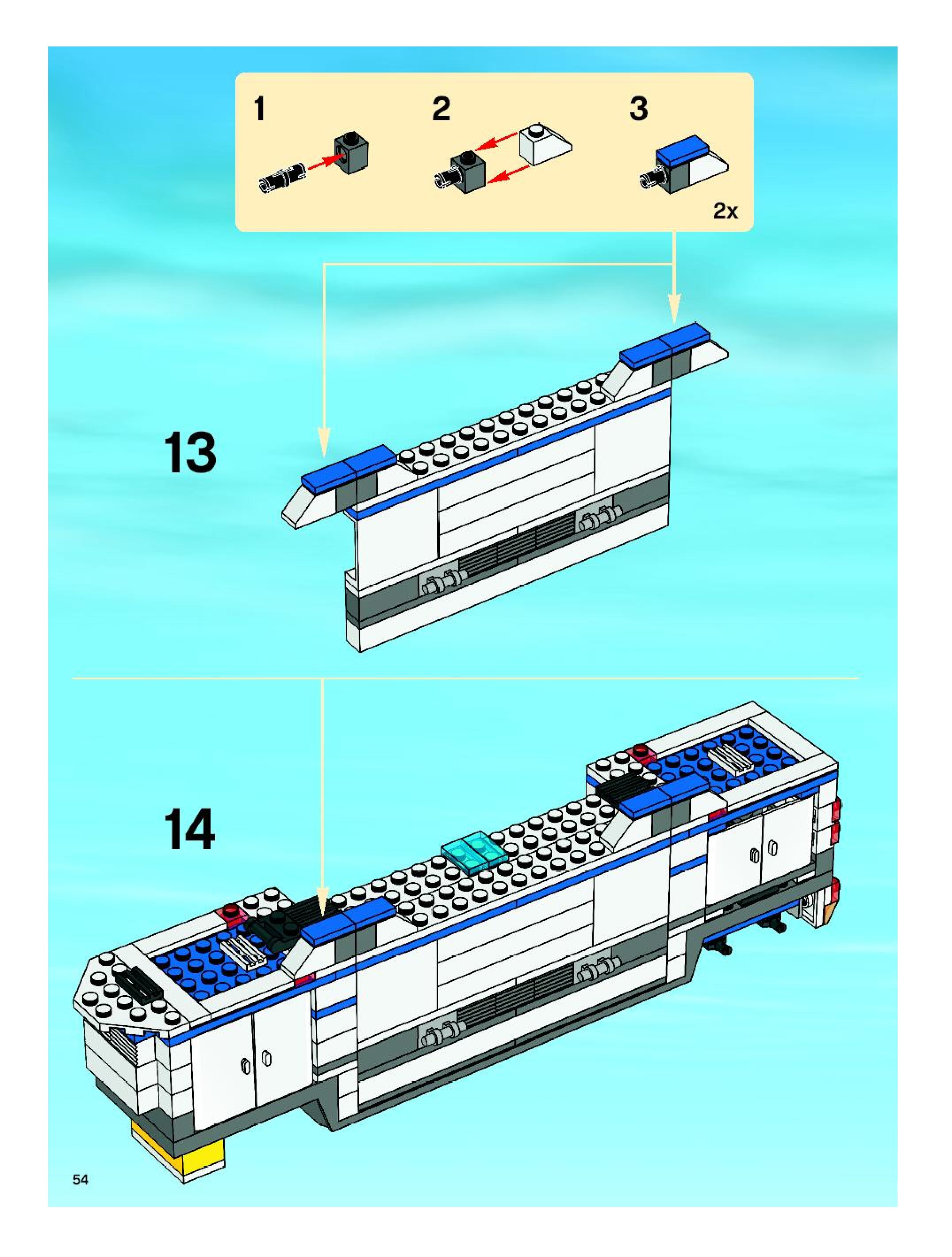 1
2
3
2x

13

14

54