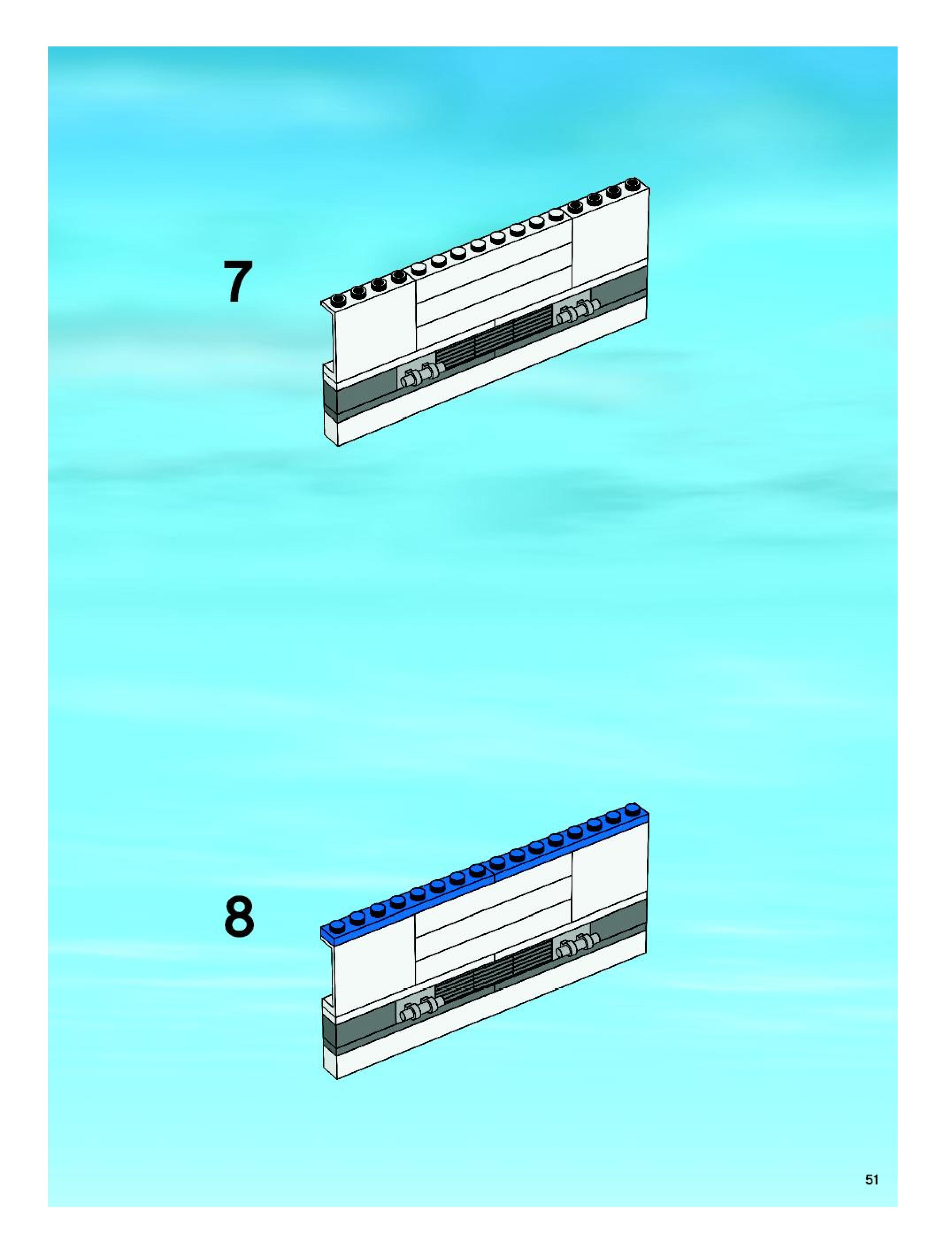 7

8

51