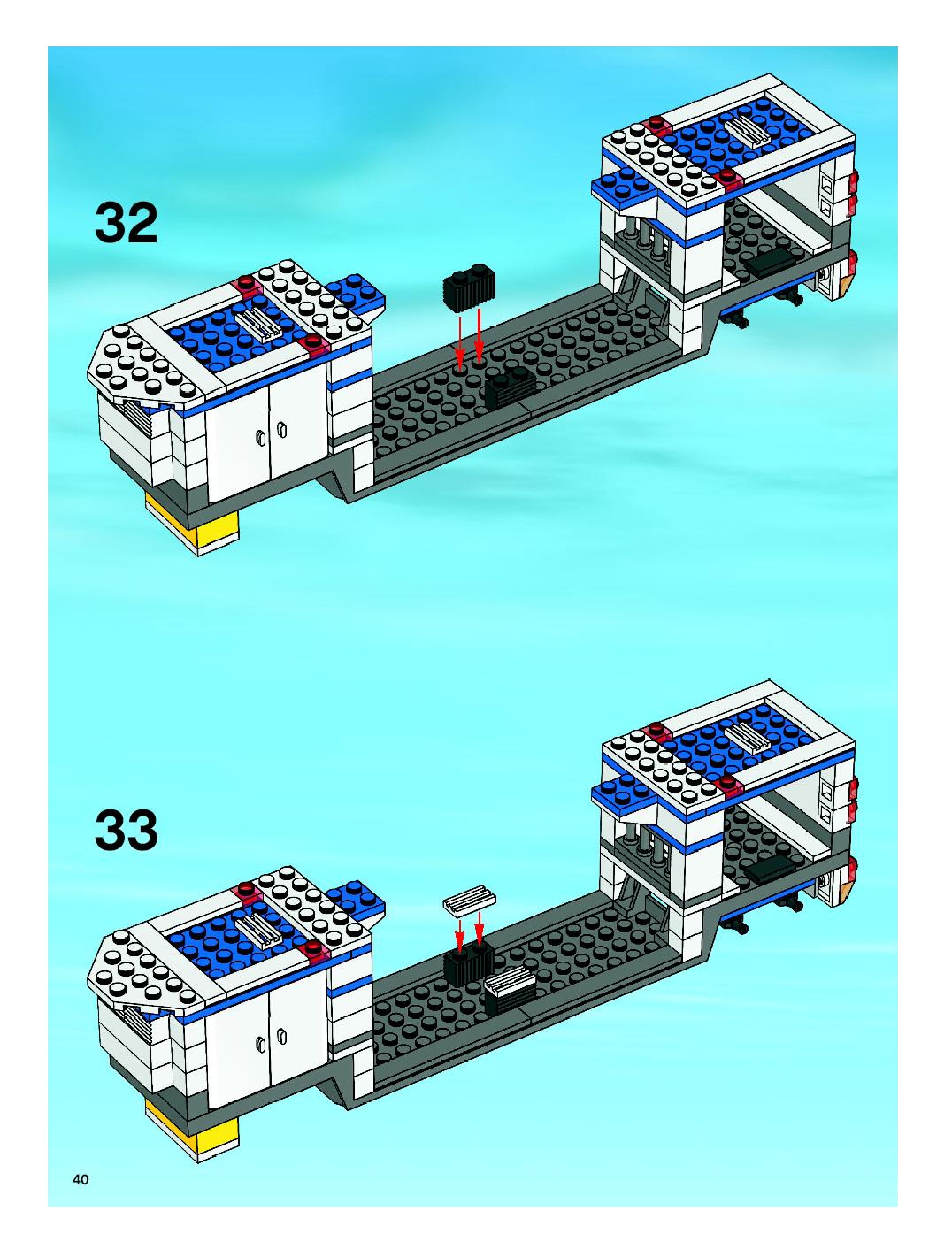 32

33

40