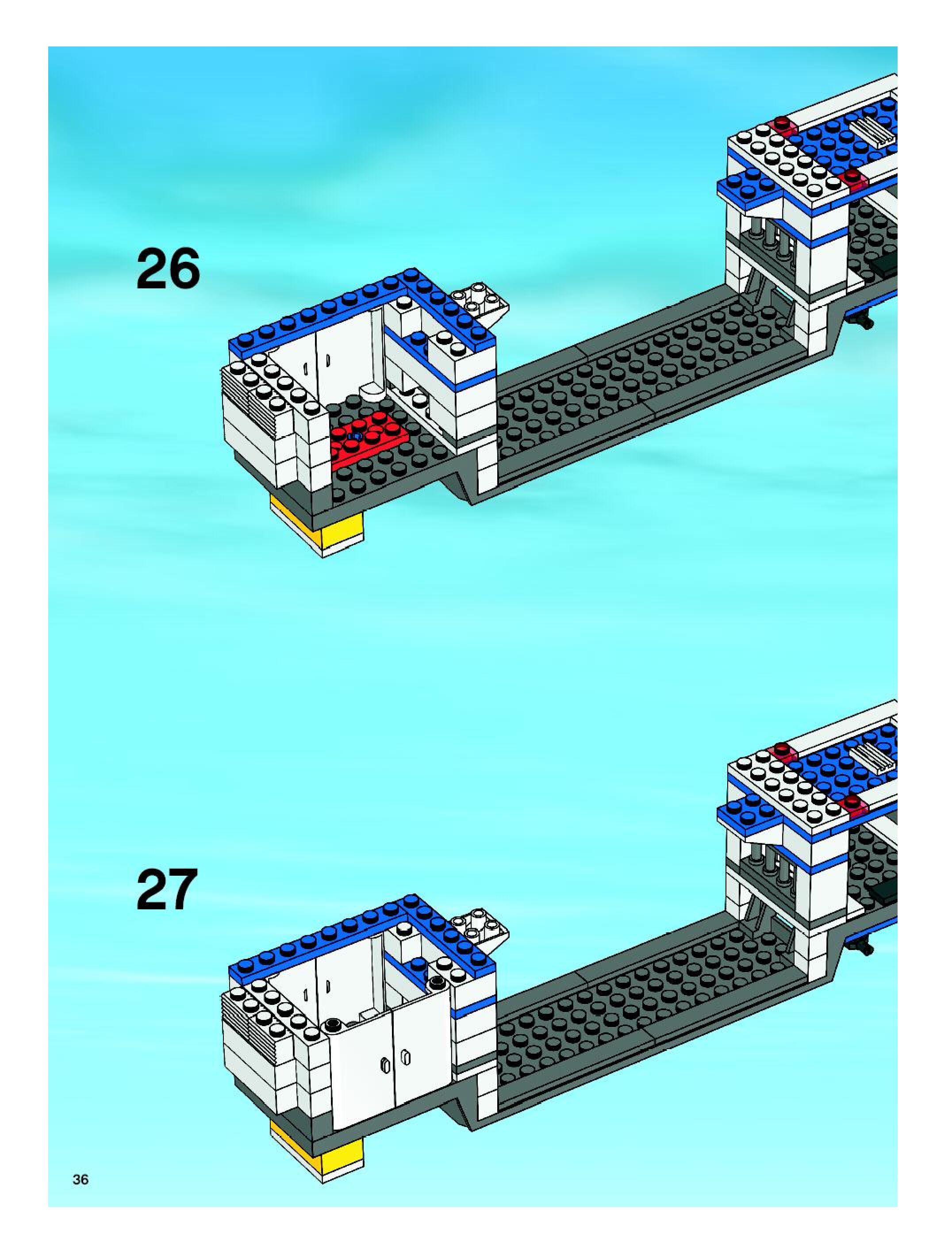 26

27

36