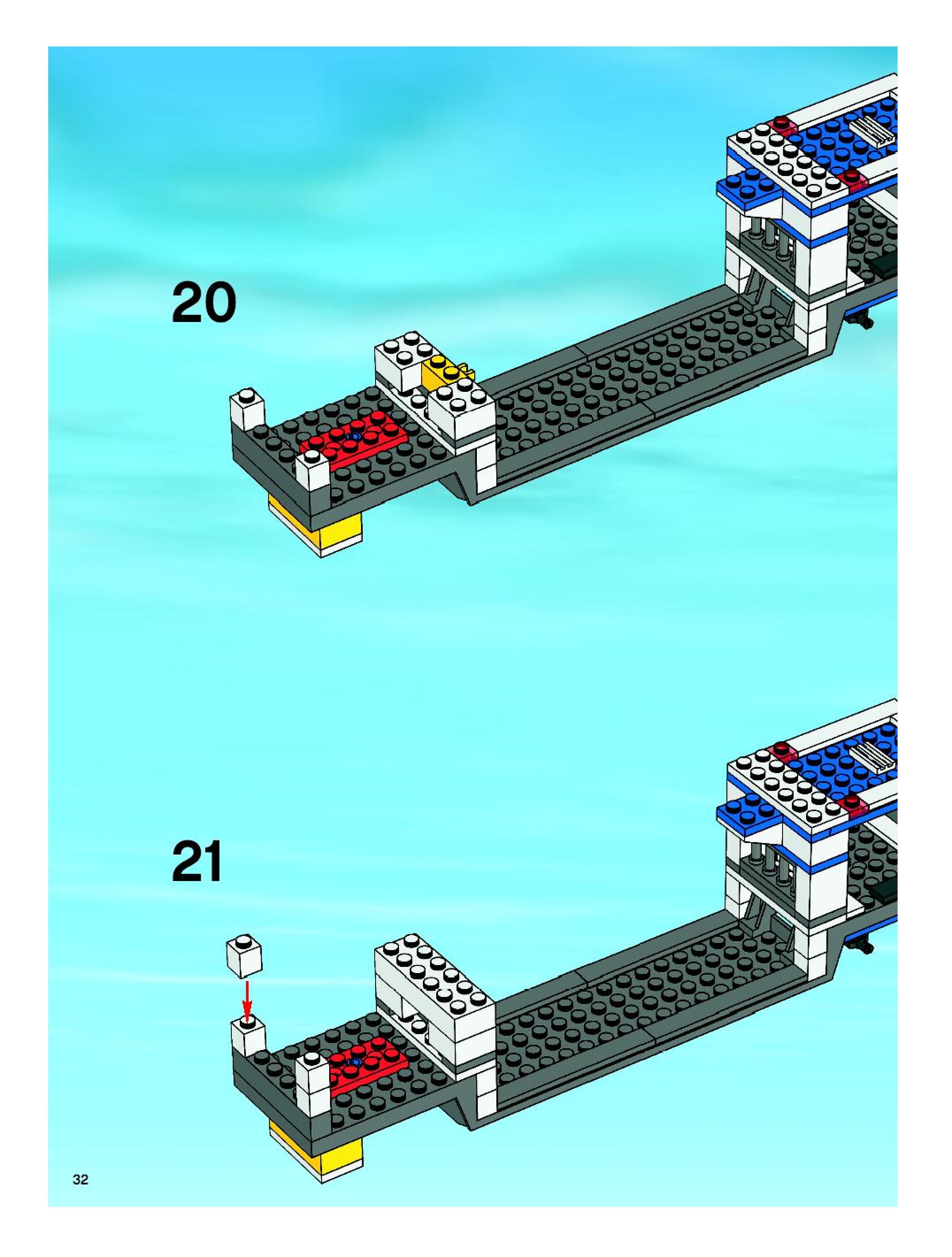 20

21

32