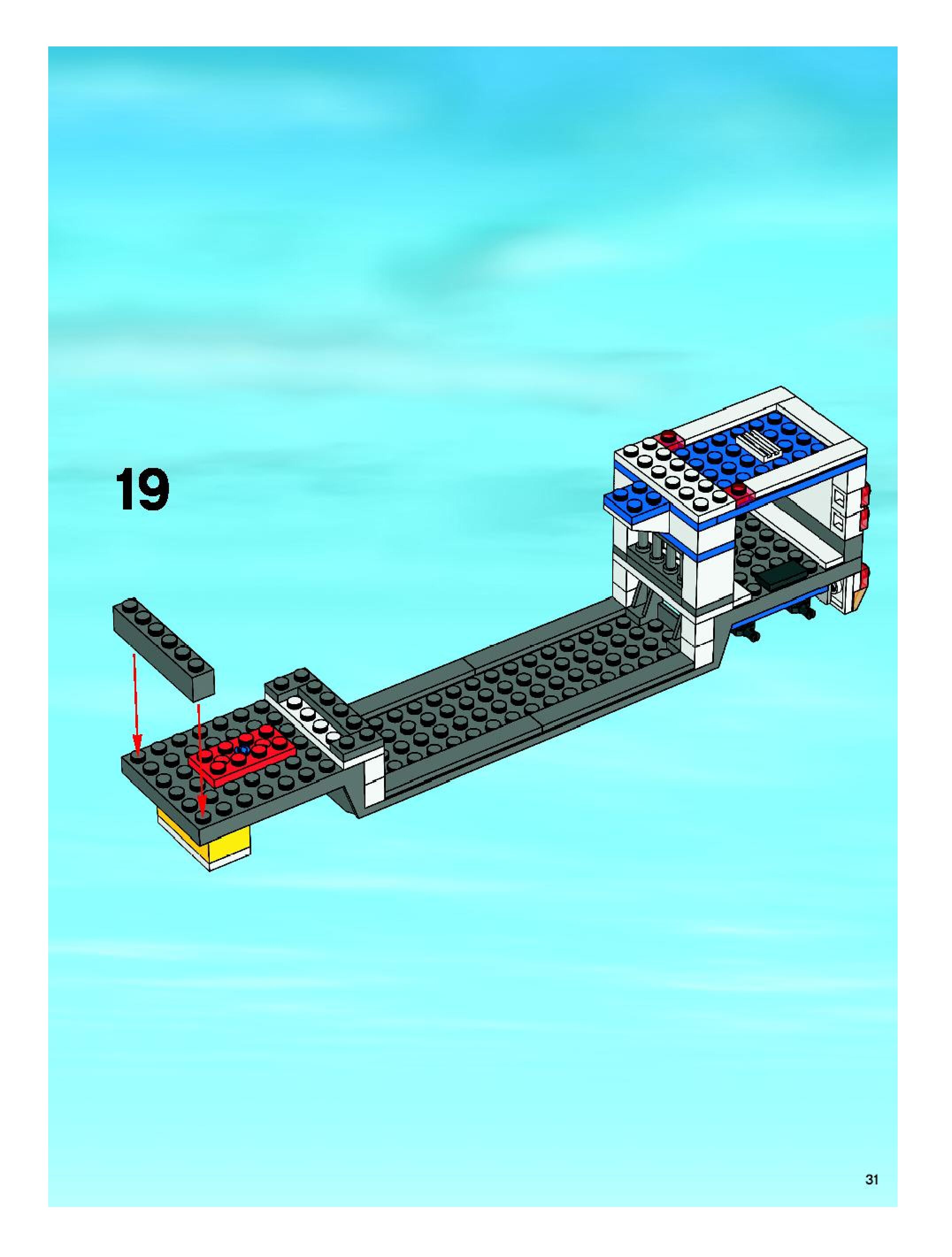 19

31