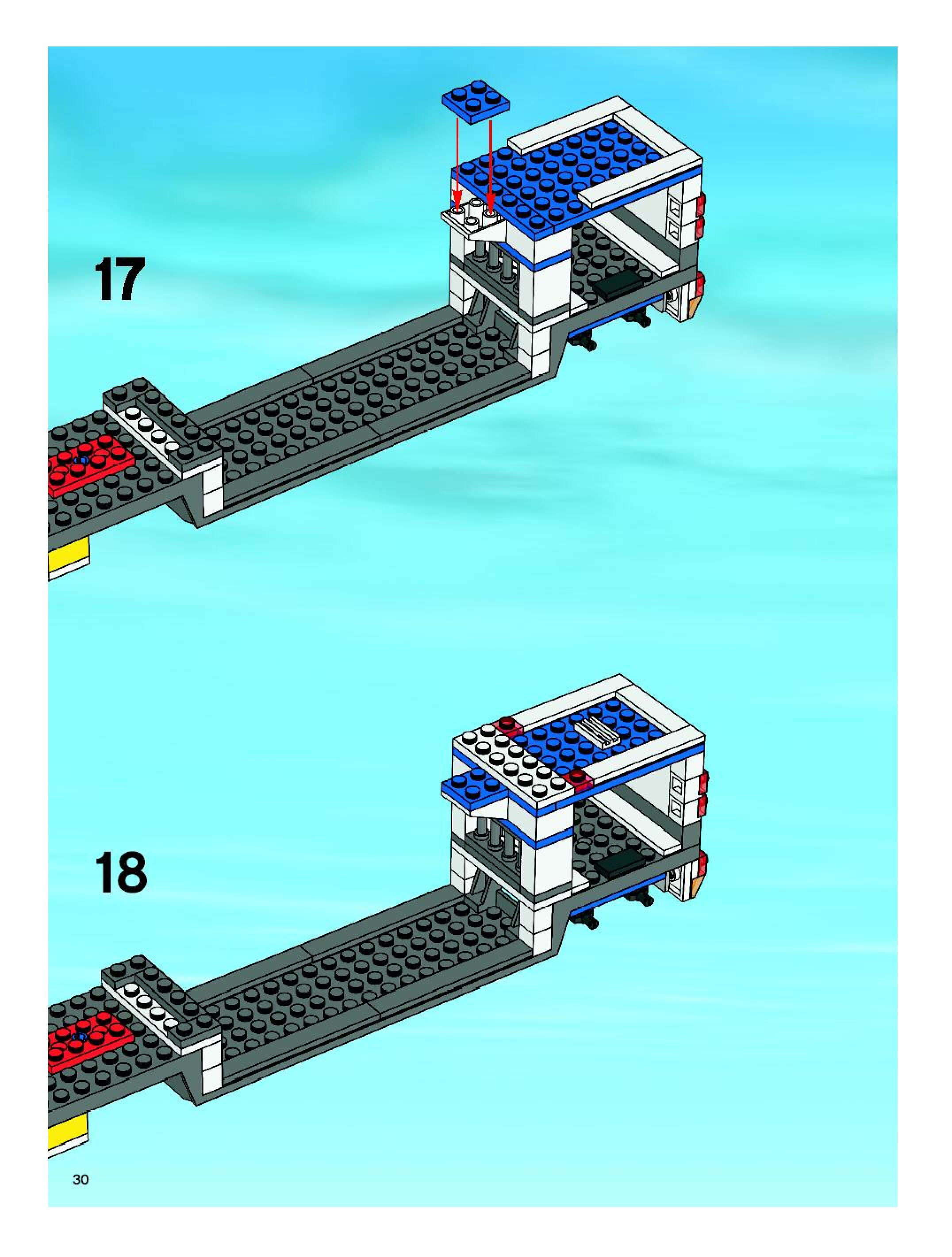 17

18

30