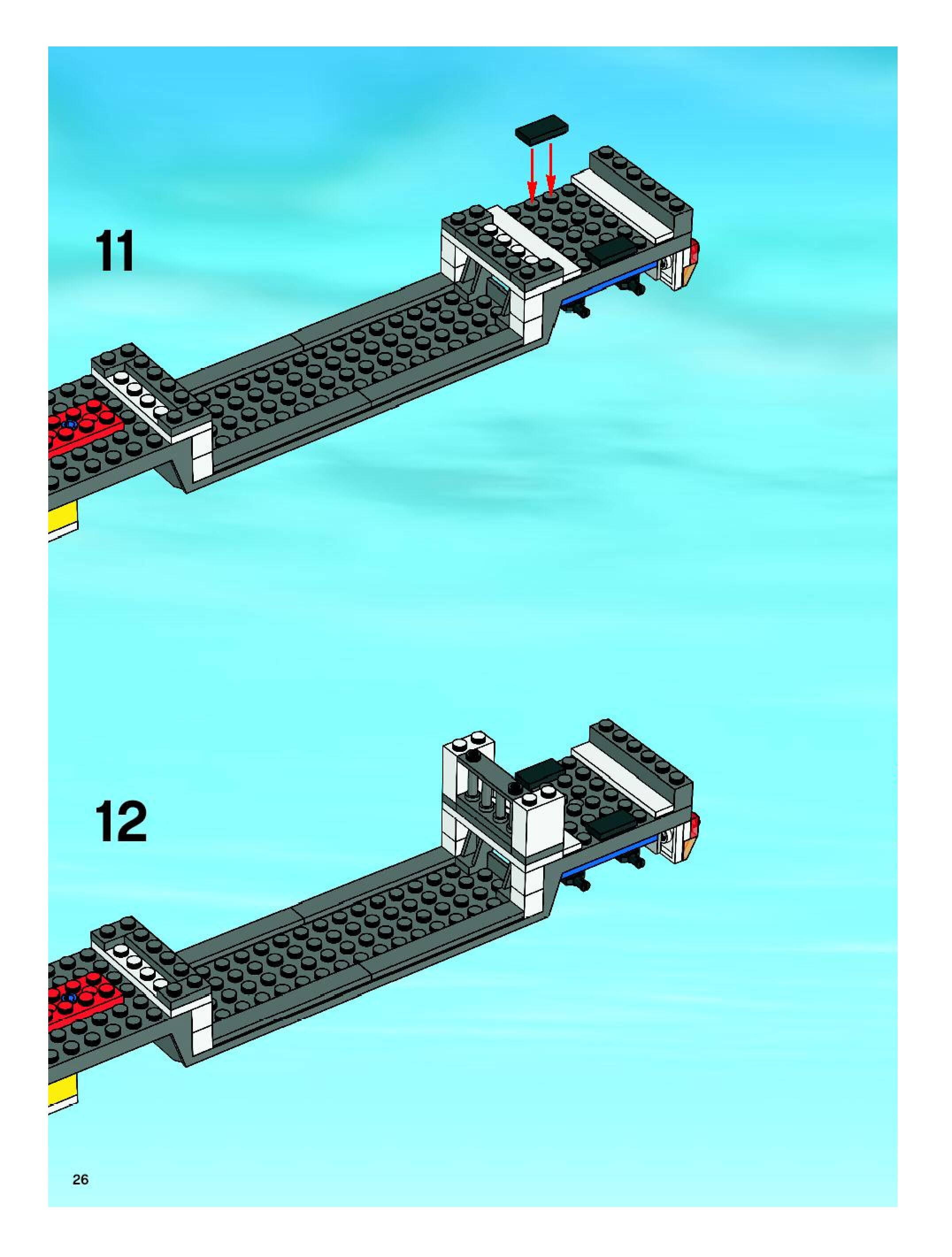 11

12

26