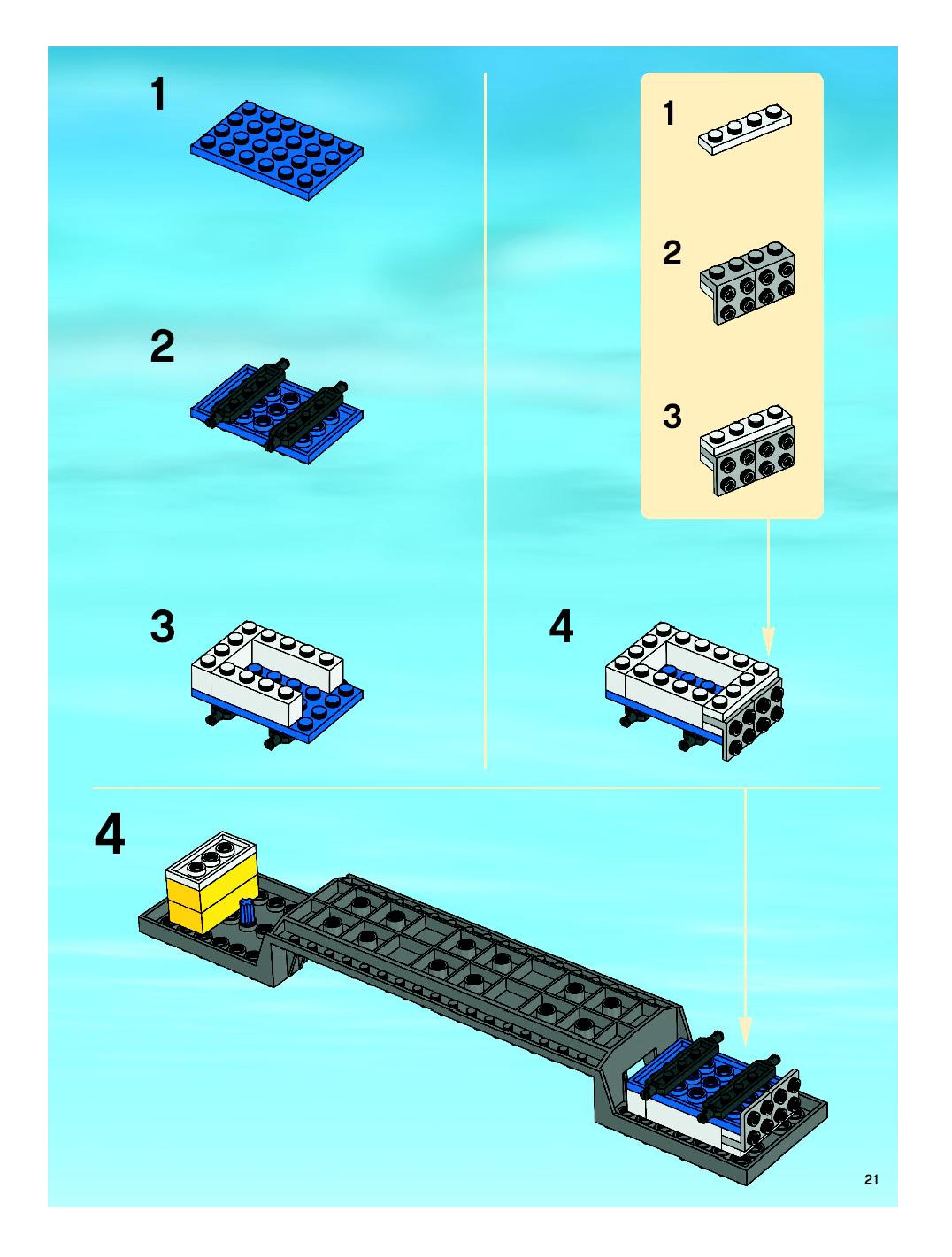 1

2

3

1

2

3

4

4

21