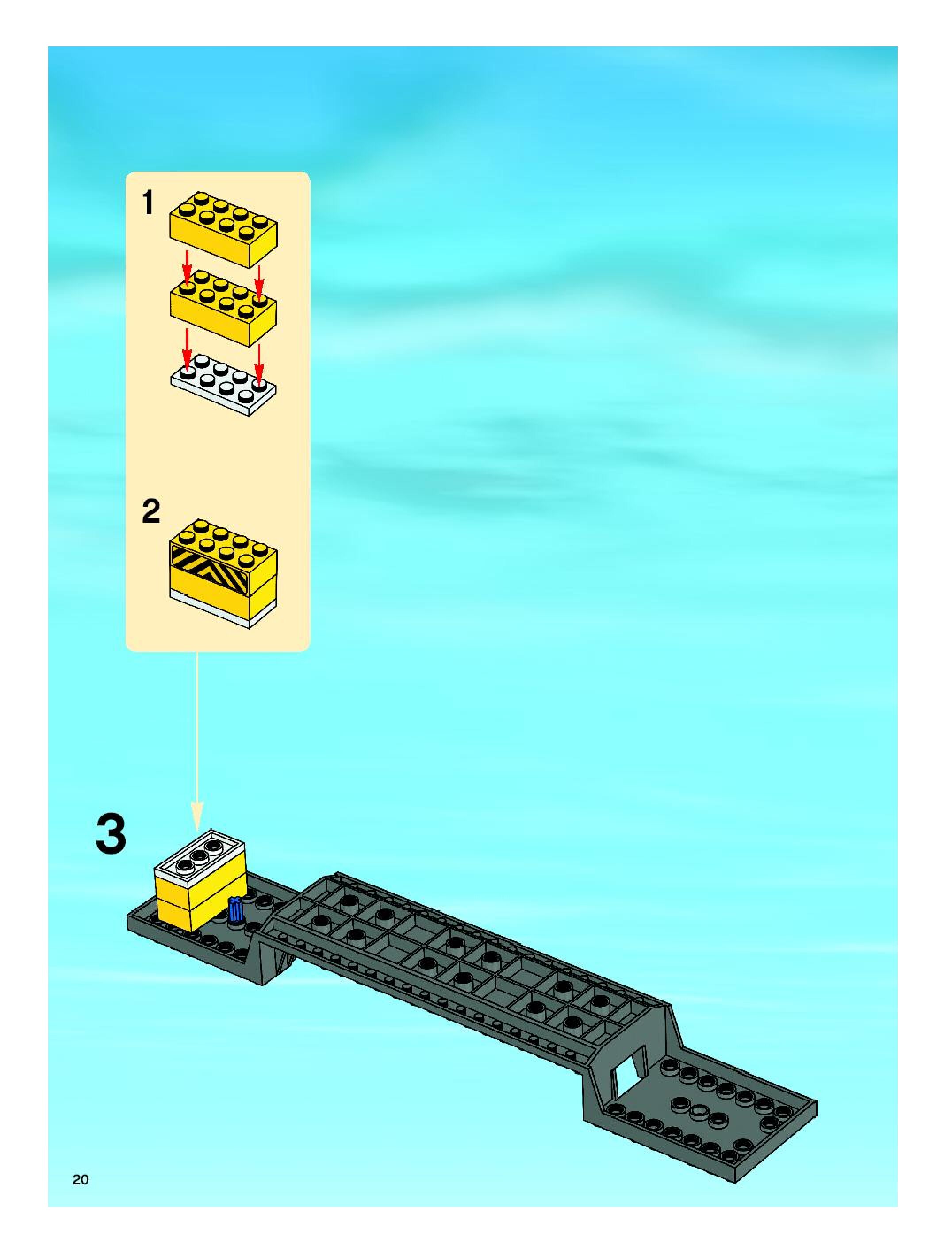 1

2

3

20