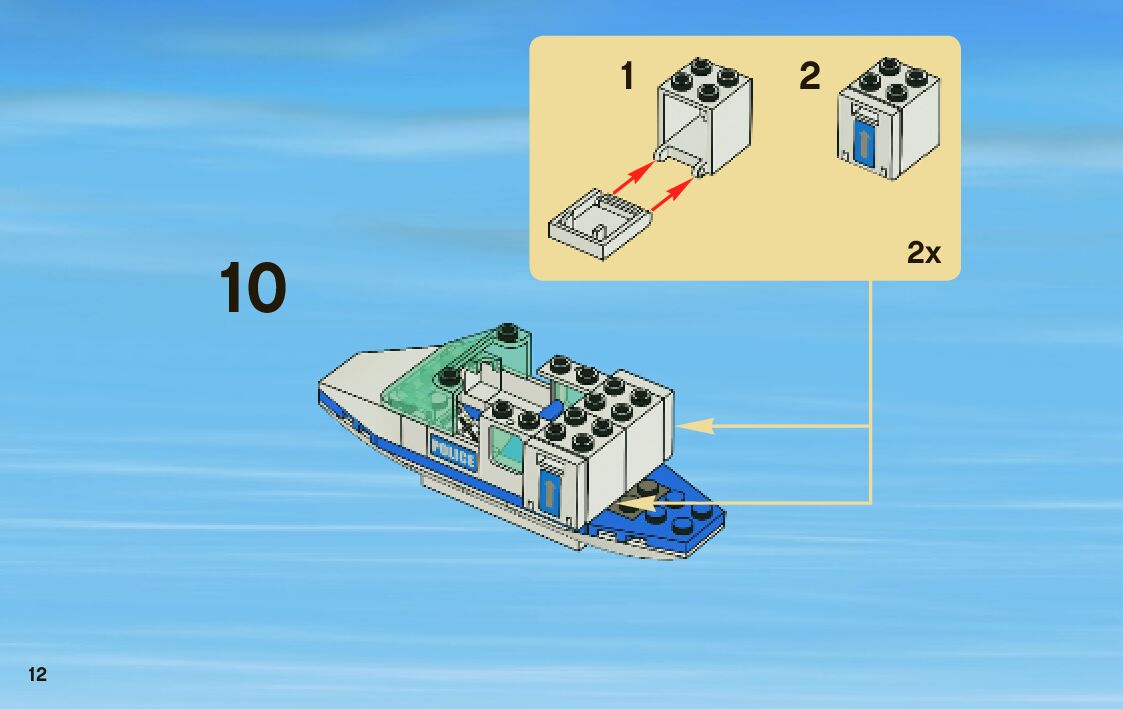 1

2

2x

10

POLICE

12