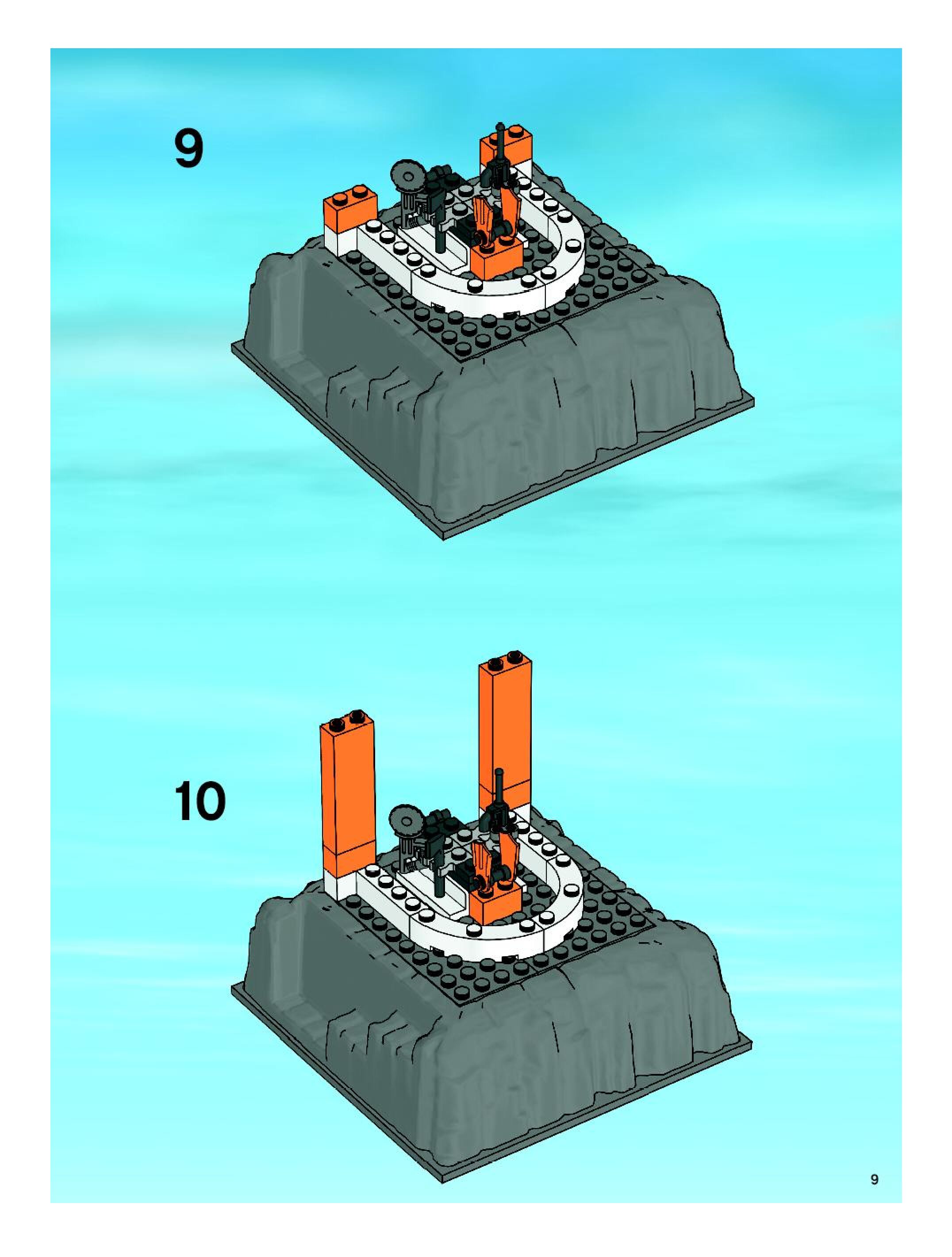 9

10

9