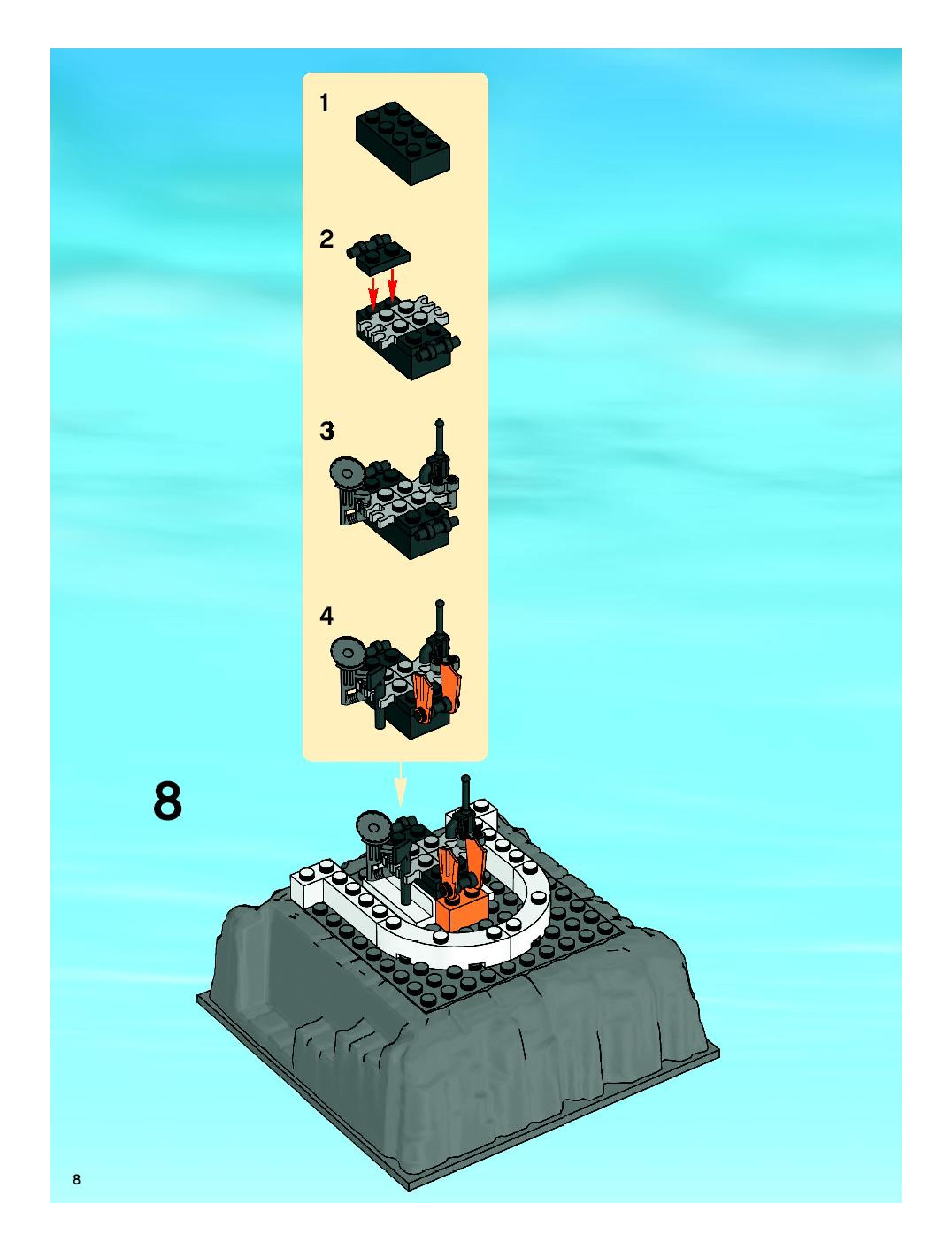 1

2

3

4

8

8