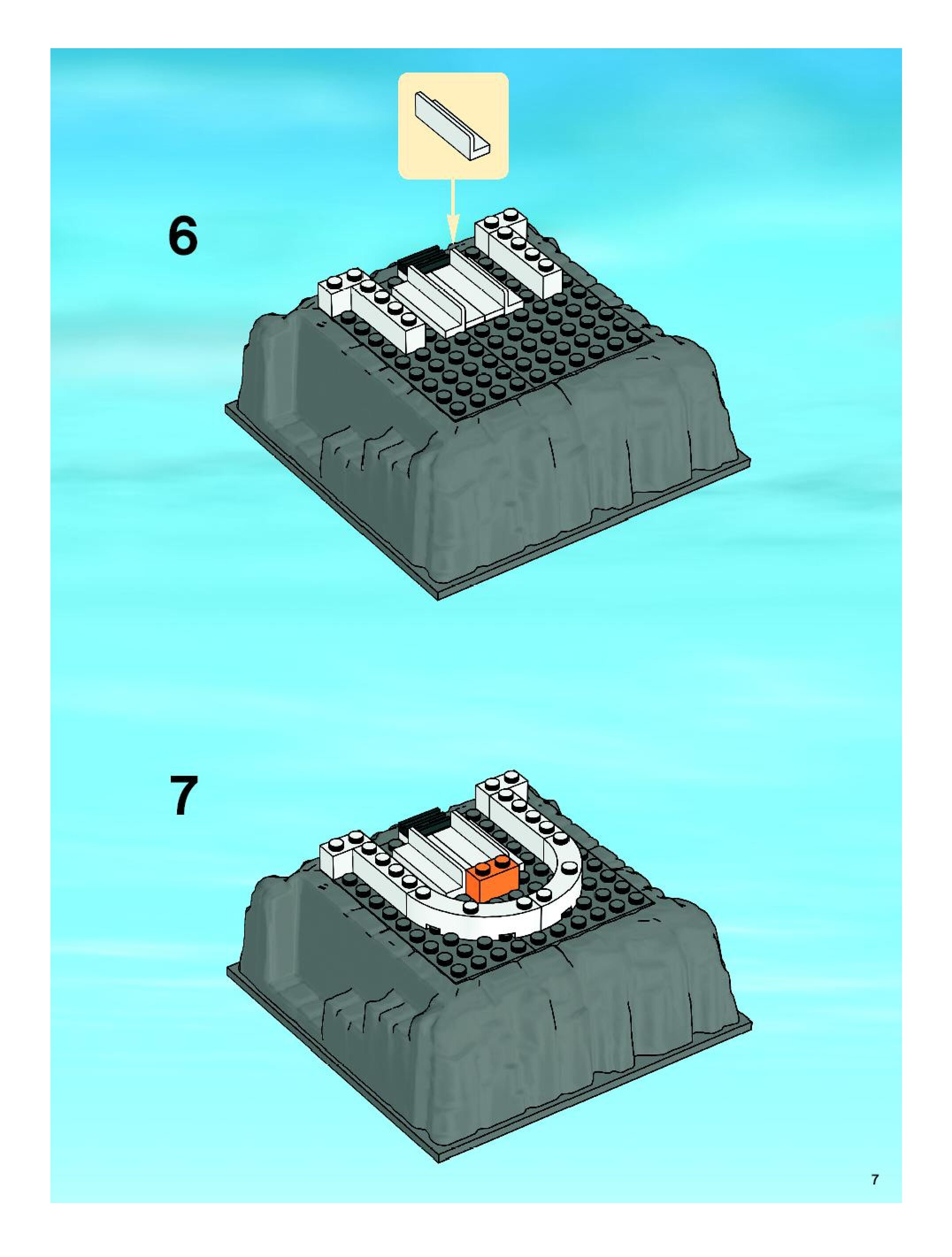 6

7

7