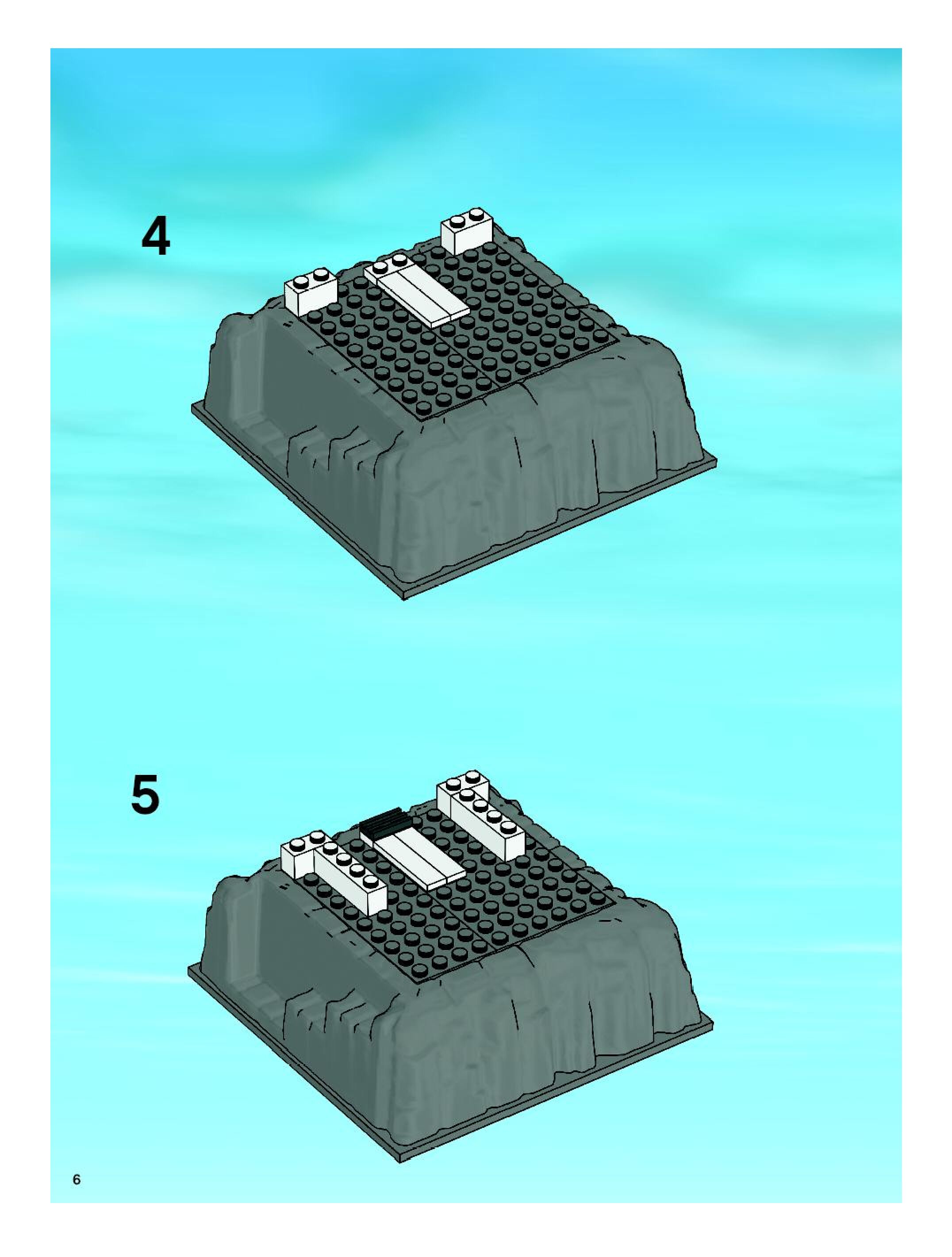 4

5

6