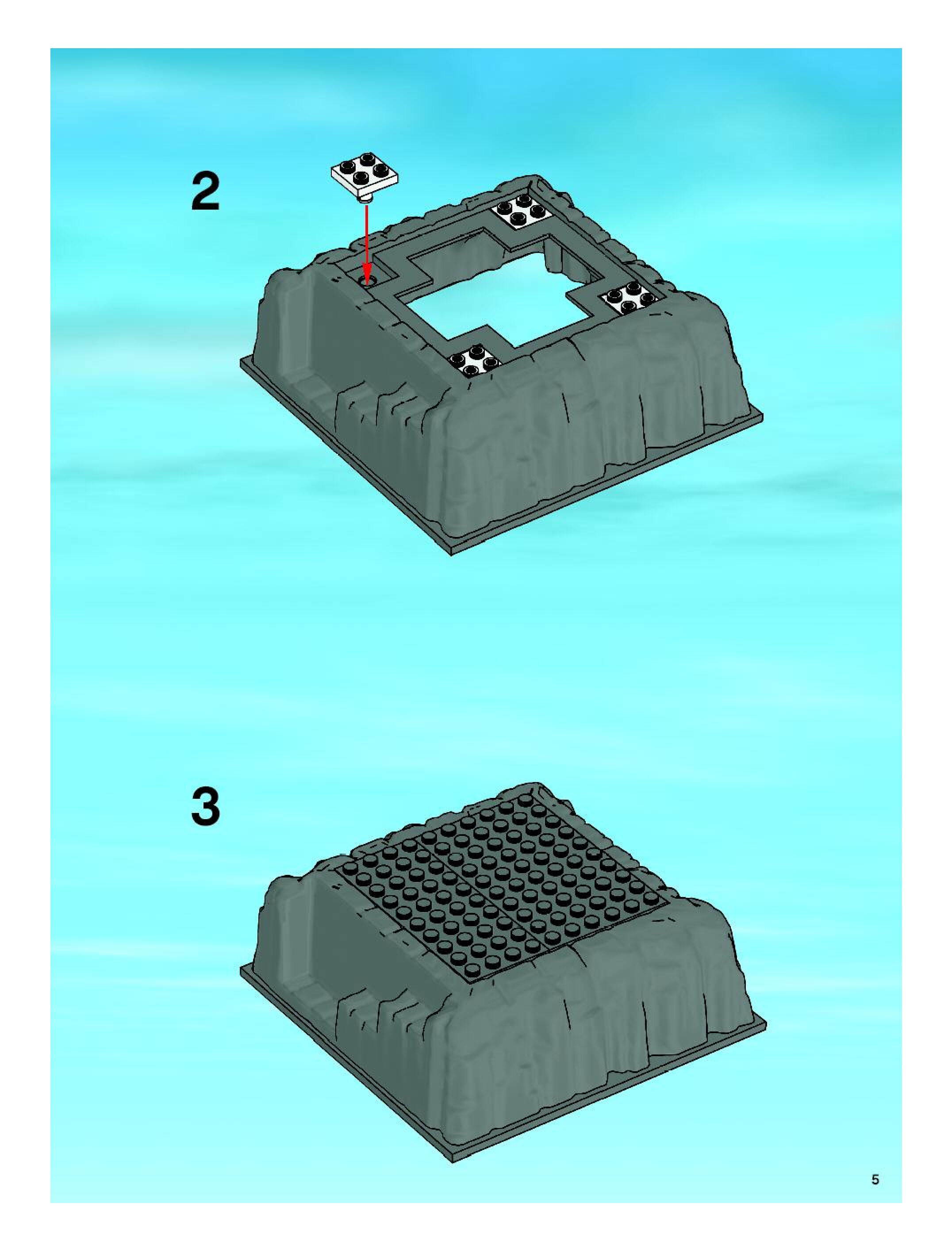 2

3

5