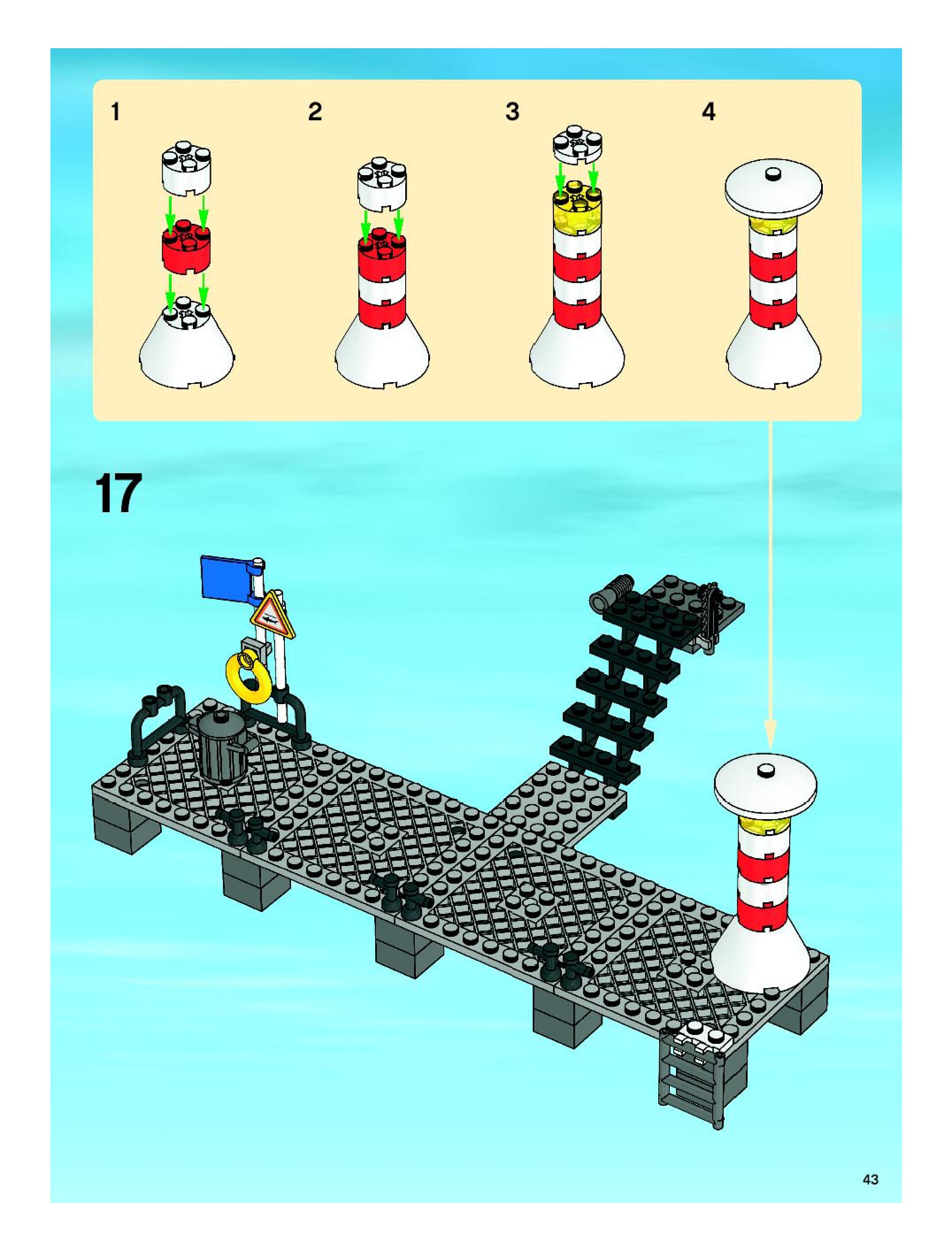 1

2

3

4

17

43