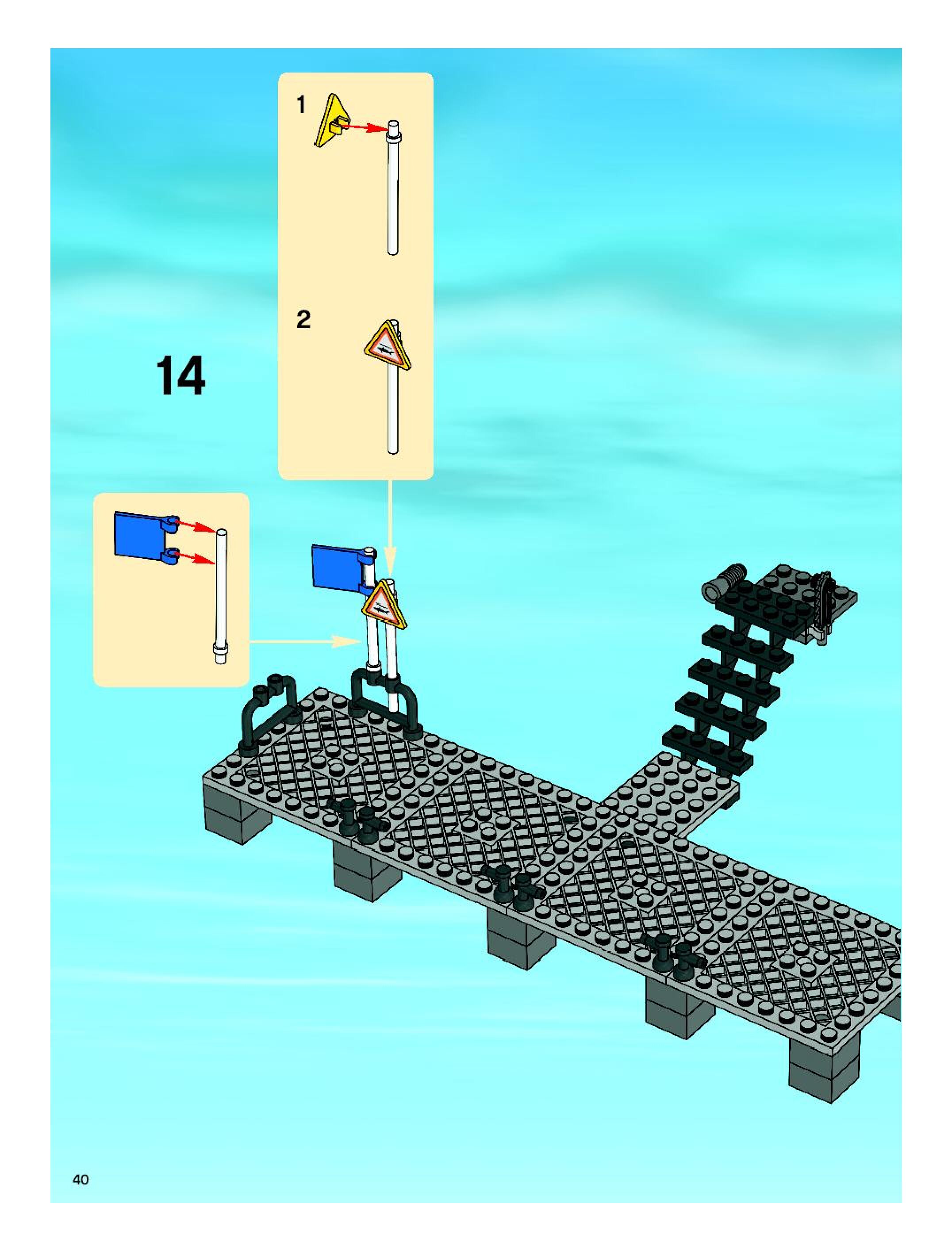 1

2

14

40