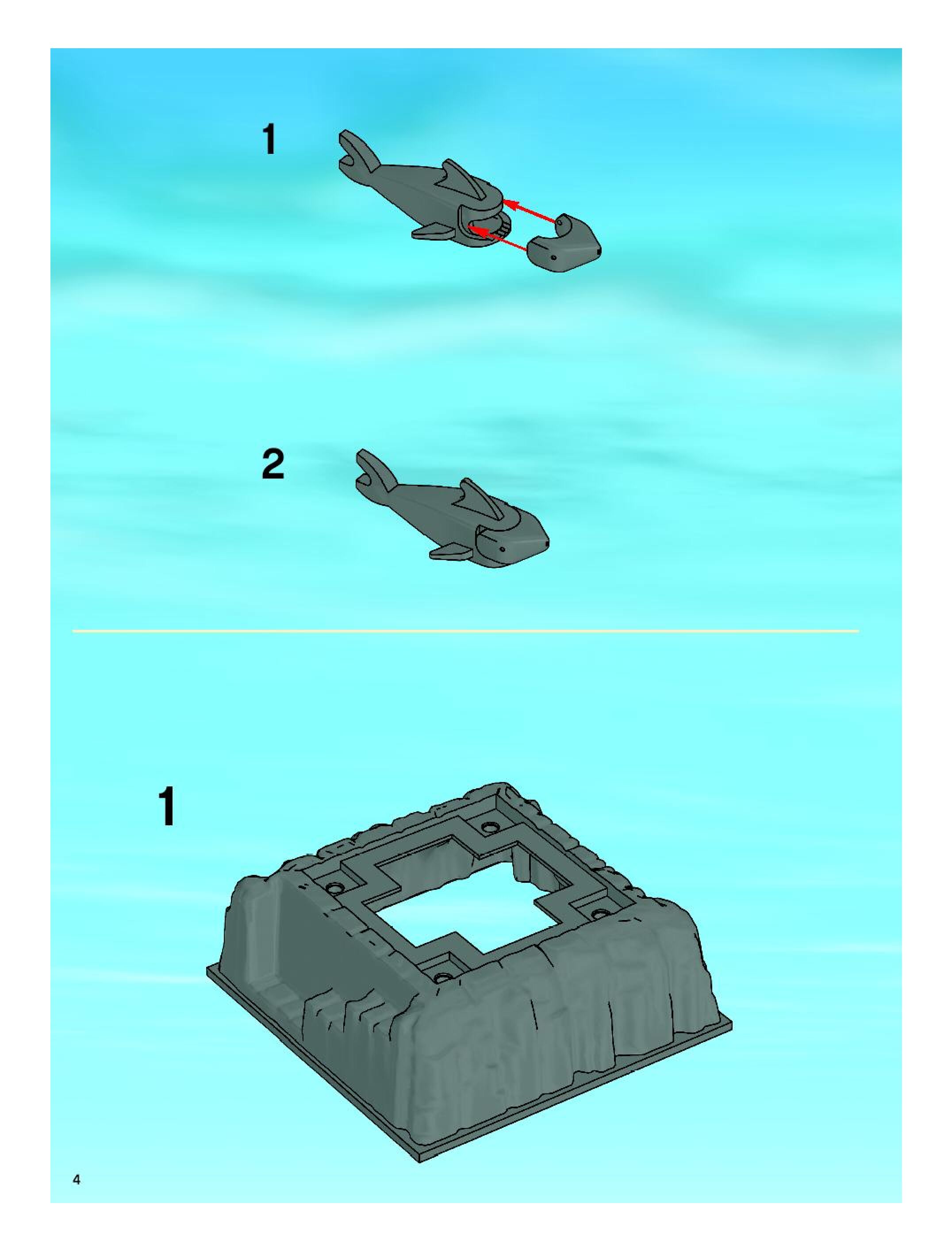 1

2

1

4