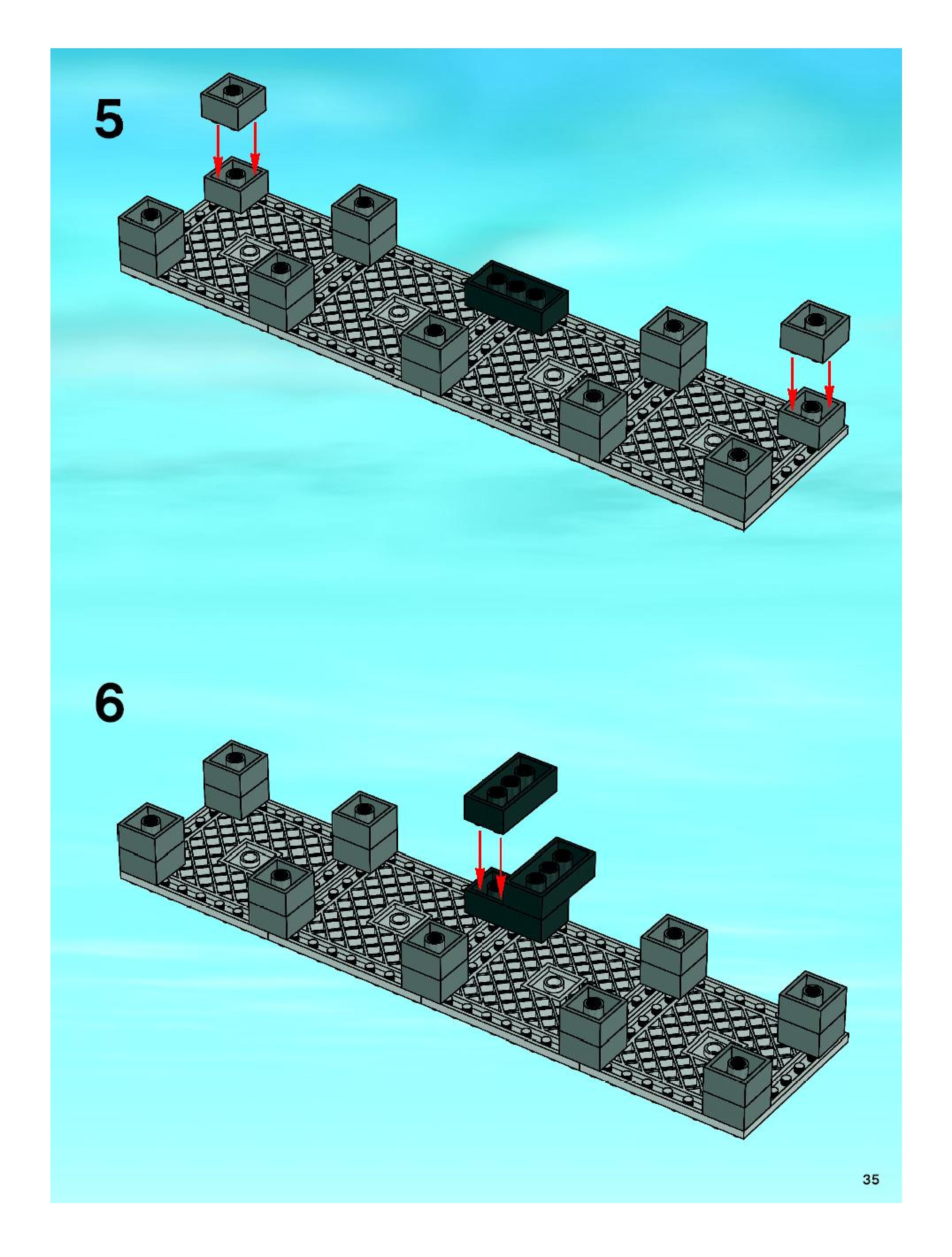 5

6

35