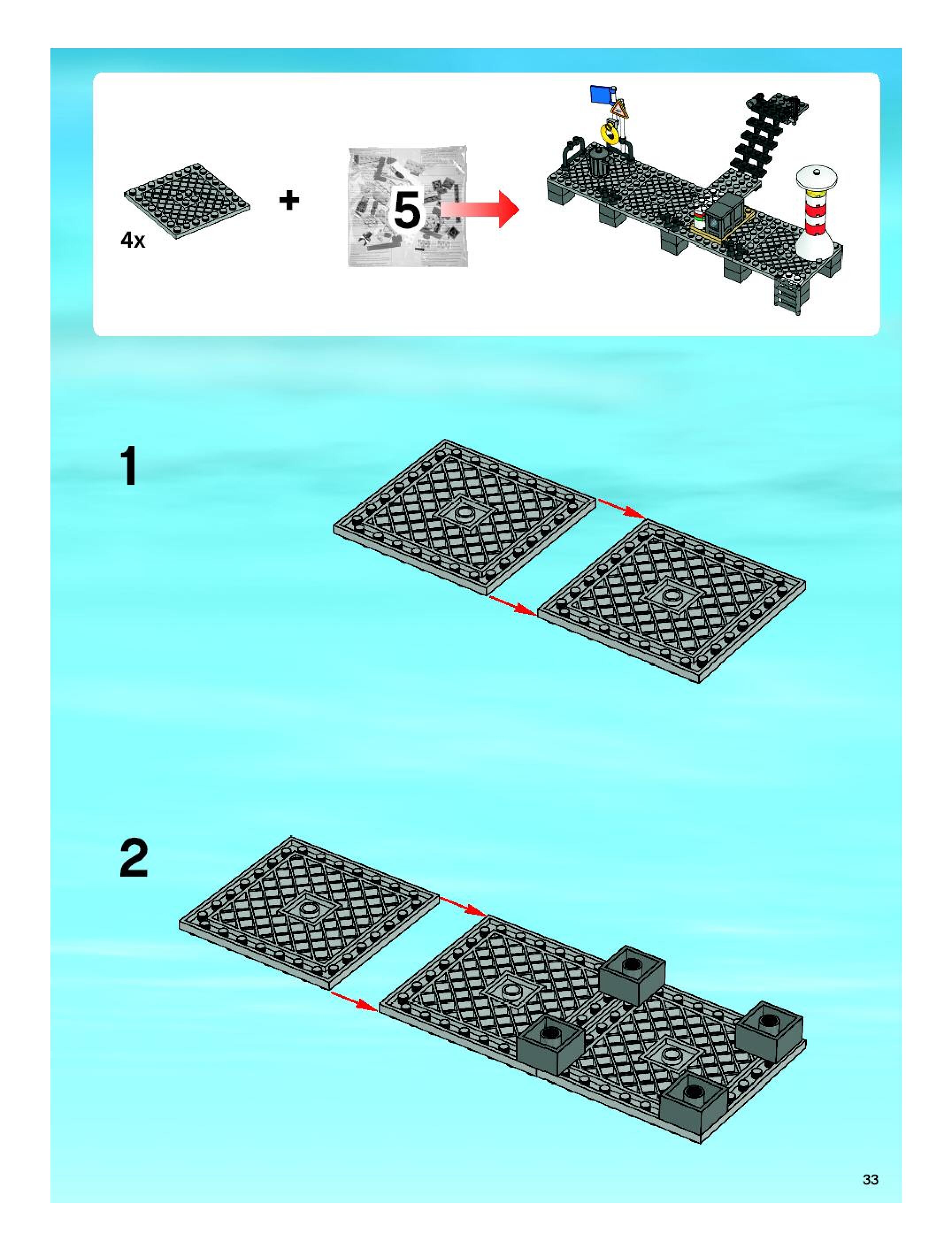 4x

+

5

1

2

33