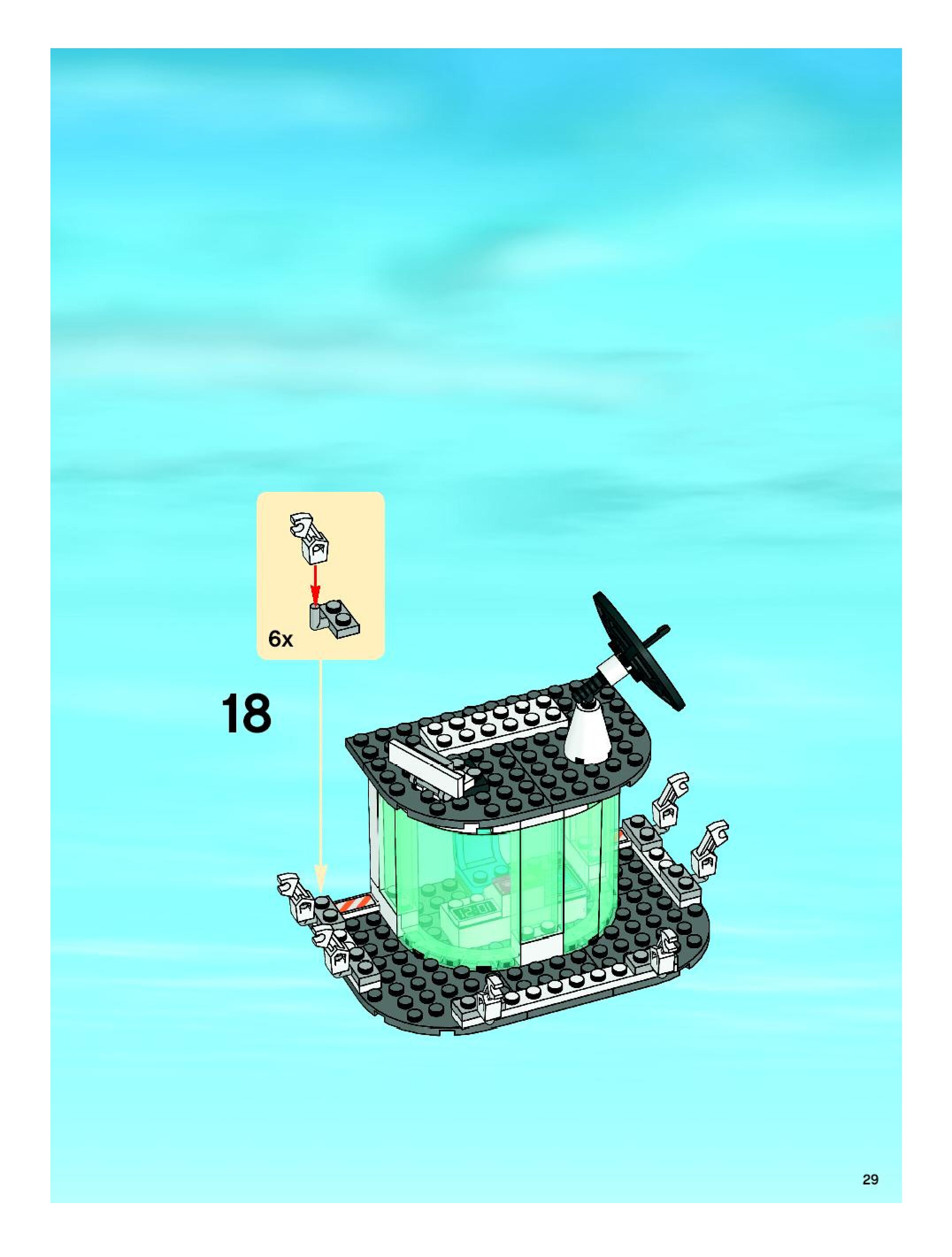 6x

18

12:01

29