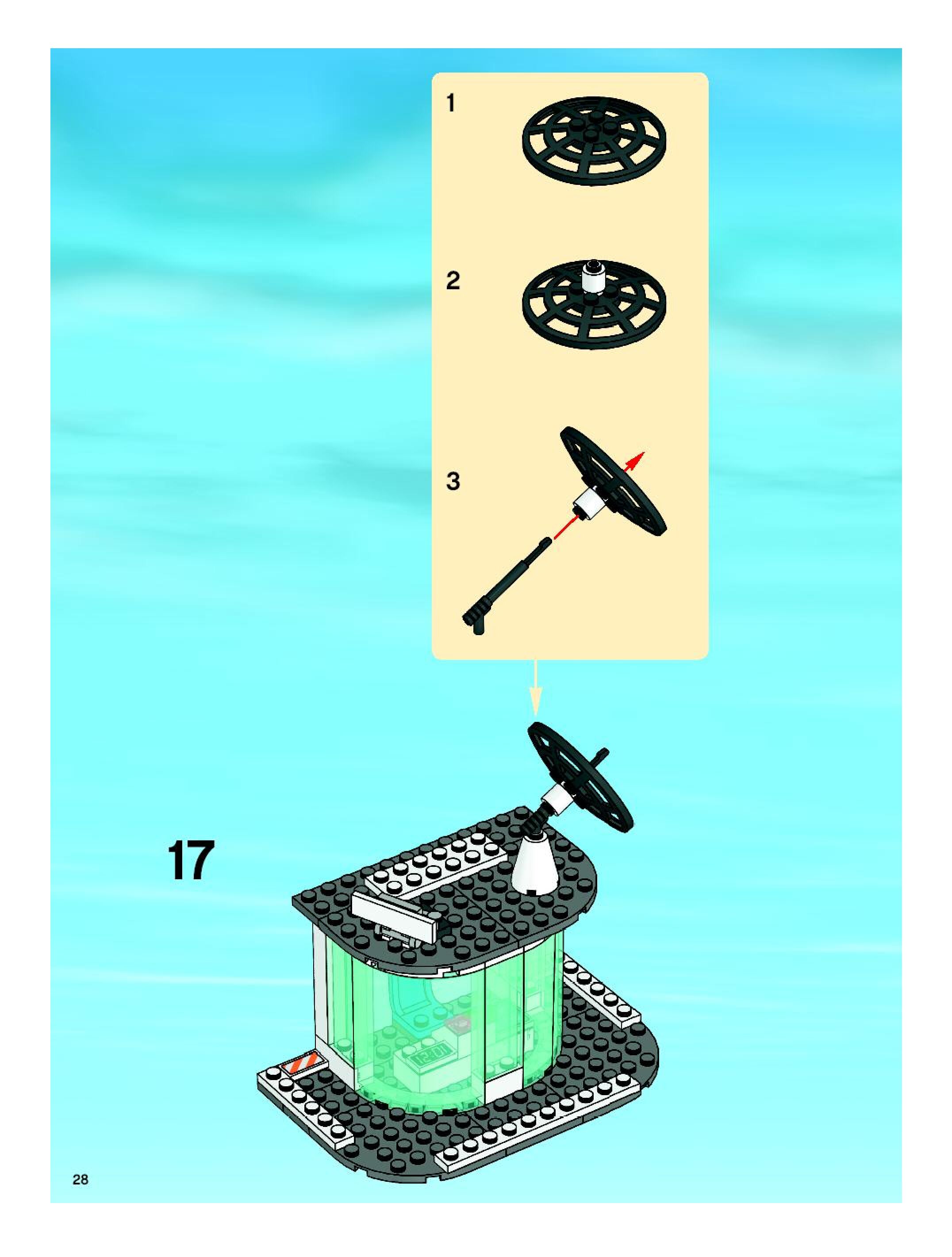 1

2

3

17

28