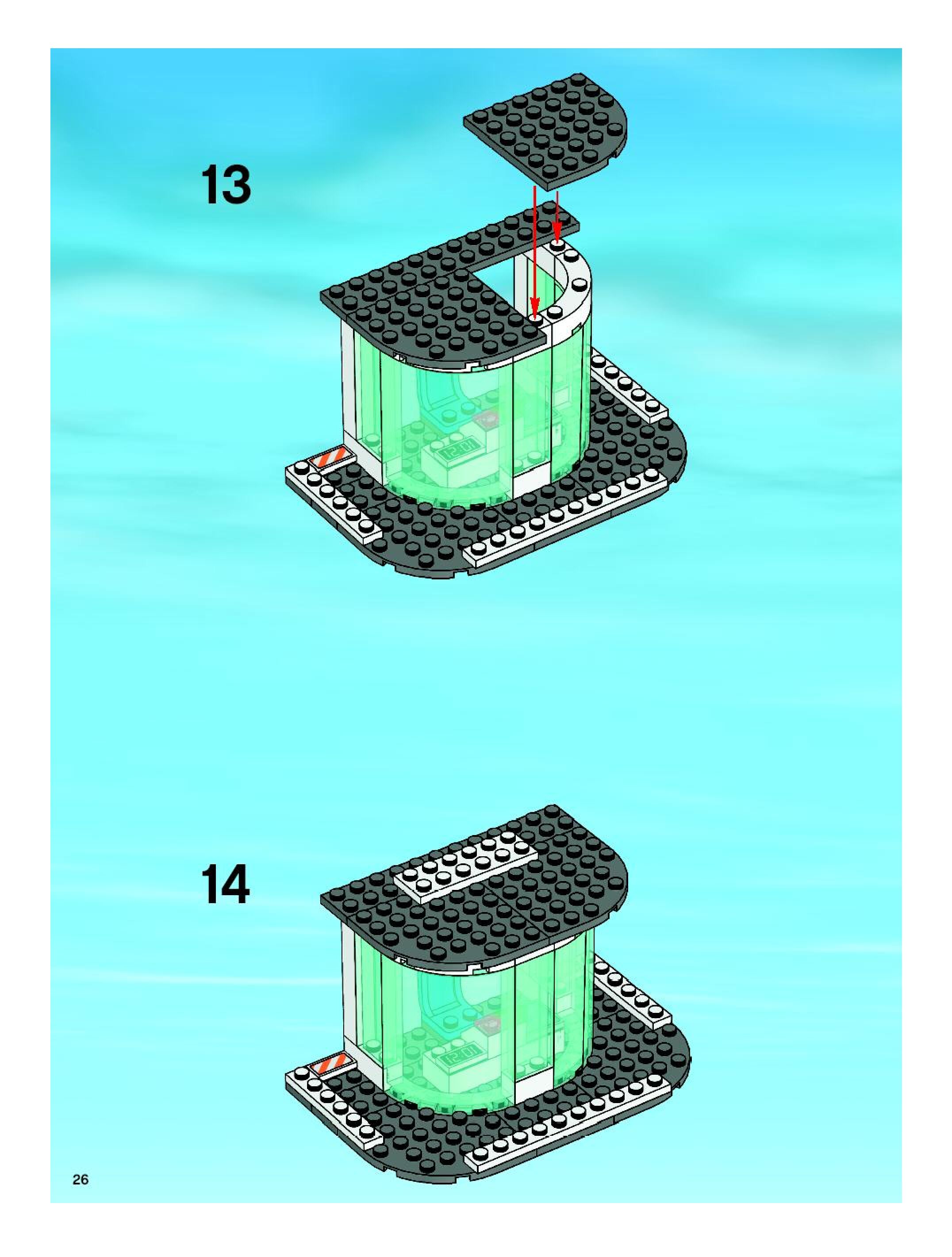 13

12:01

14

12:01

26