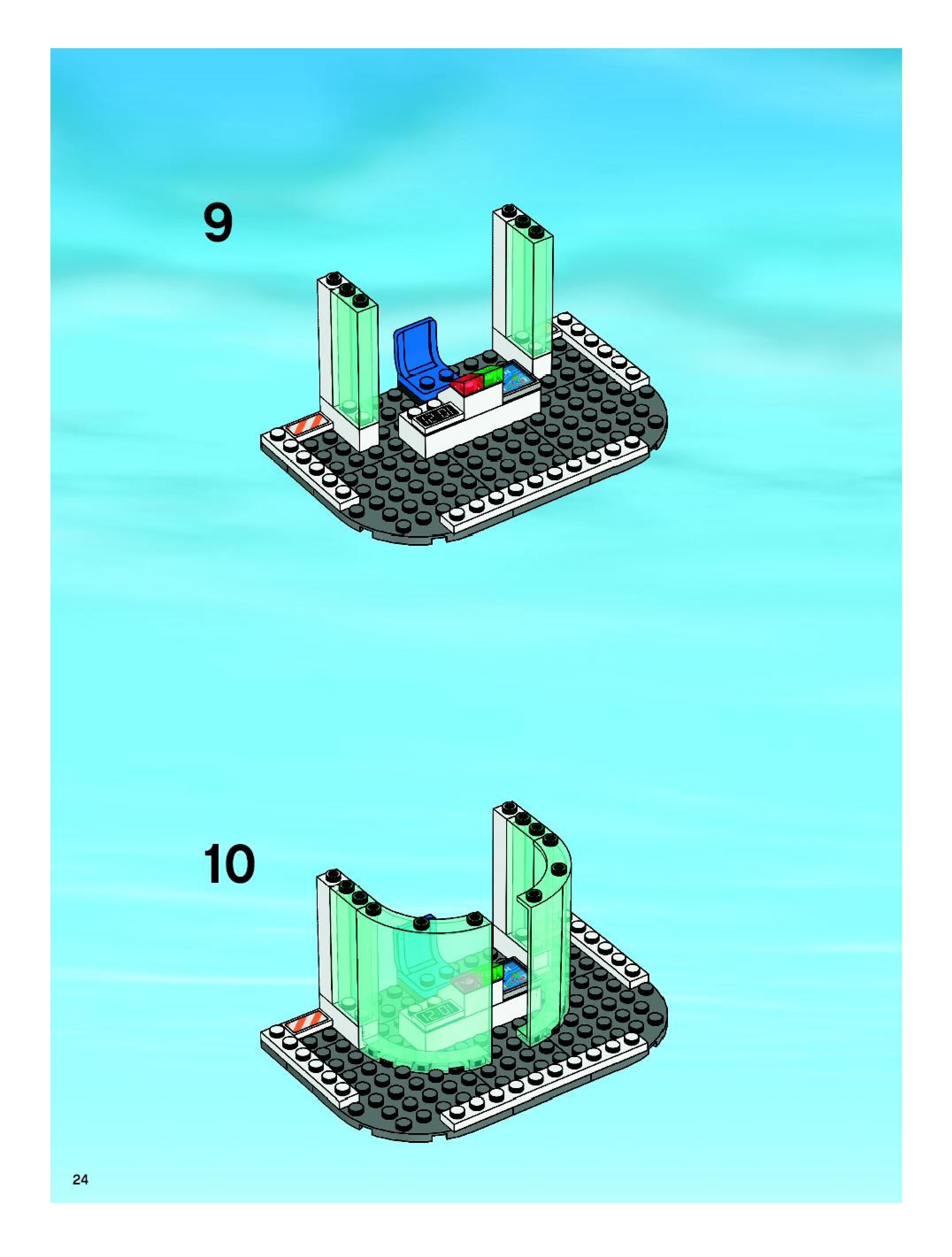 9

10

24