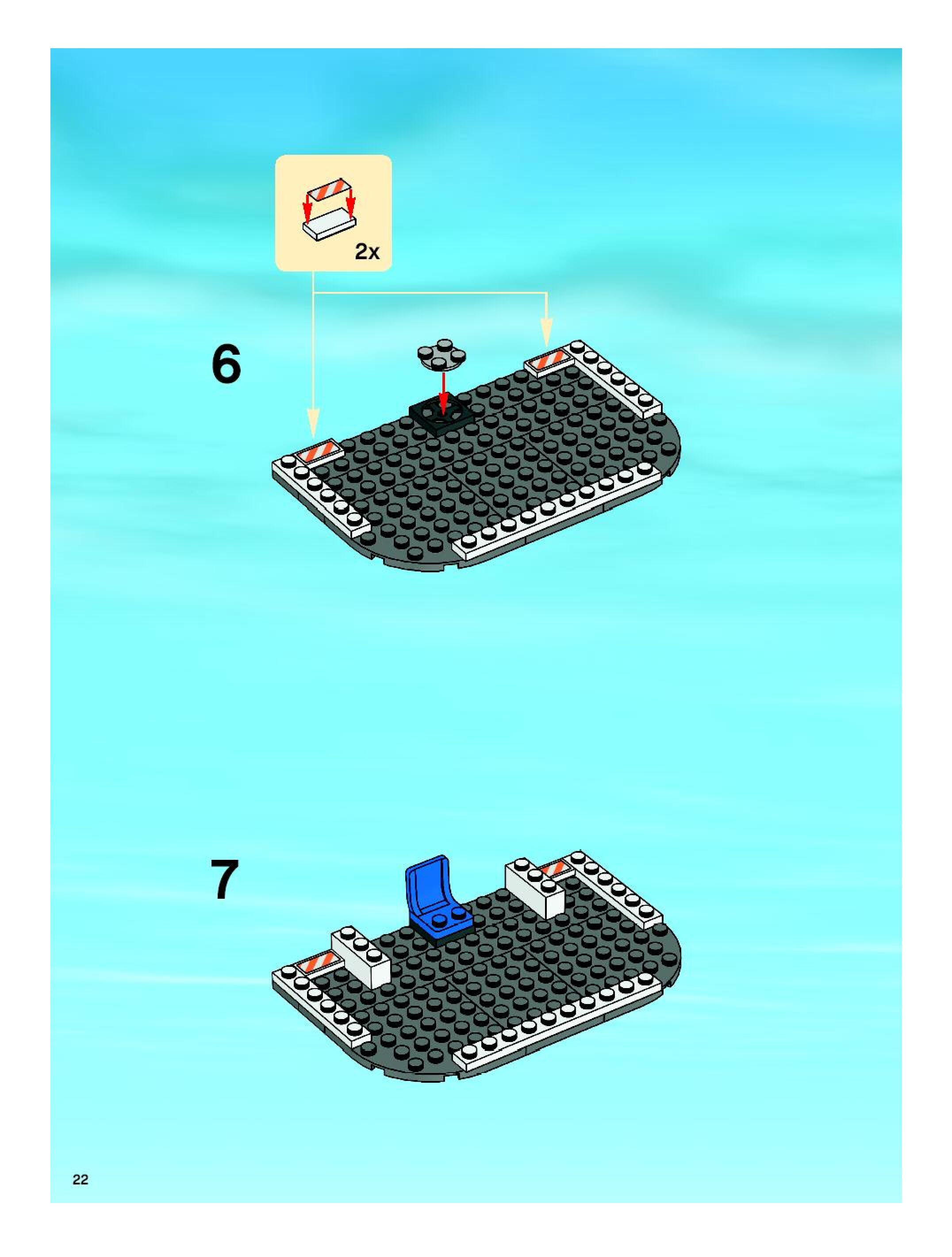 2x

6

7

22