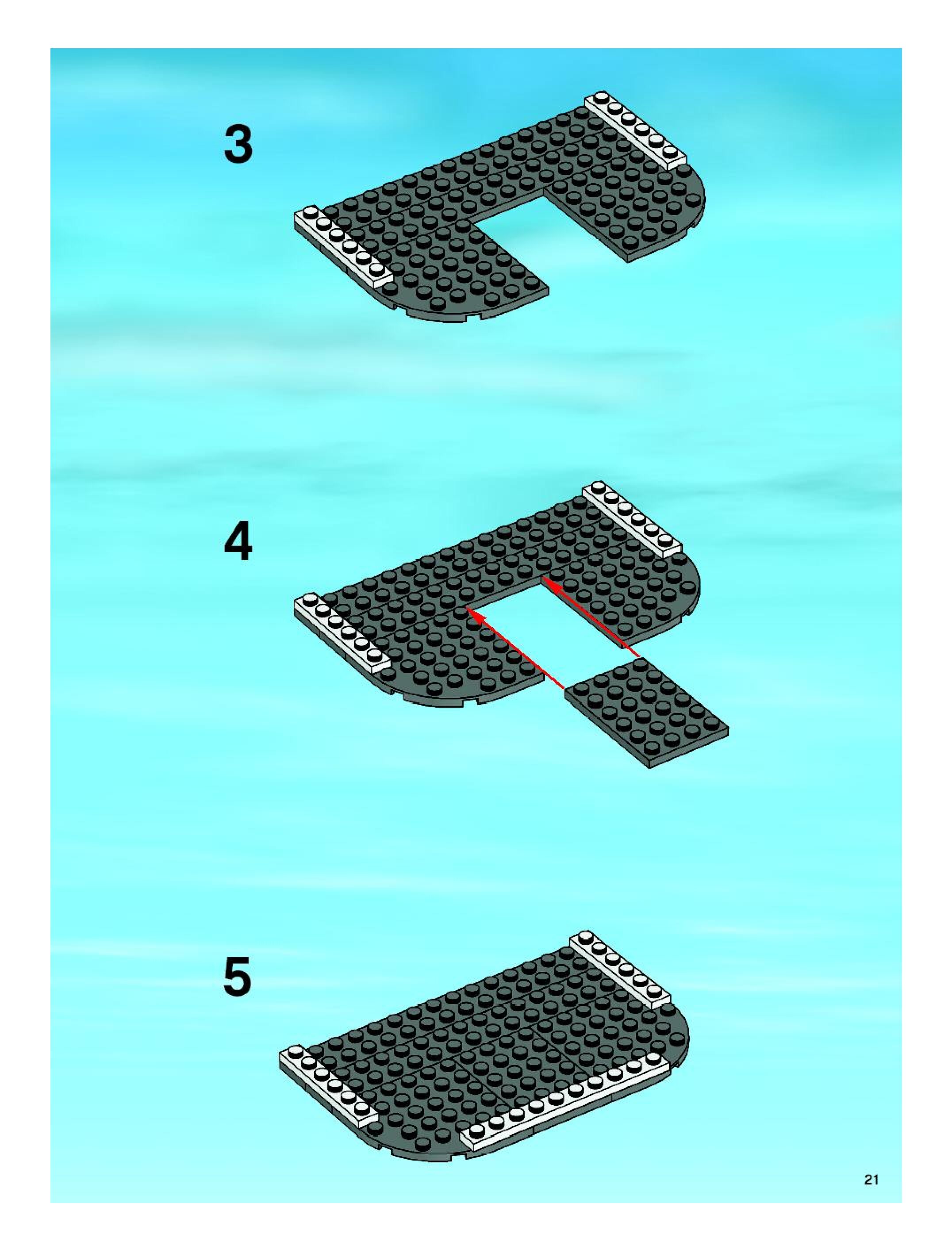 3

4

5

21