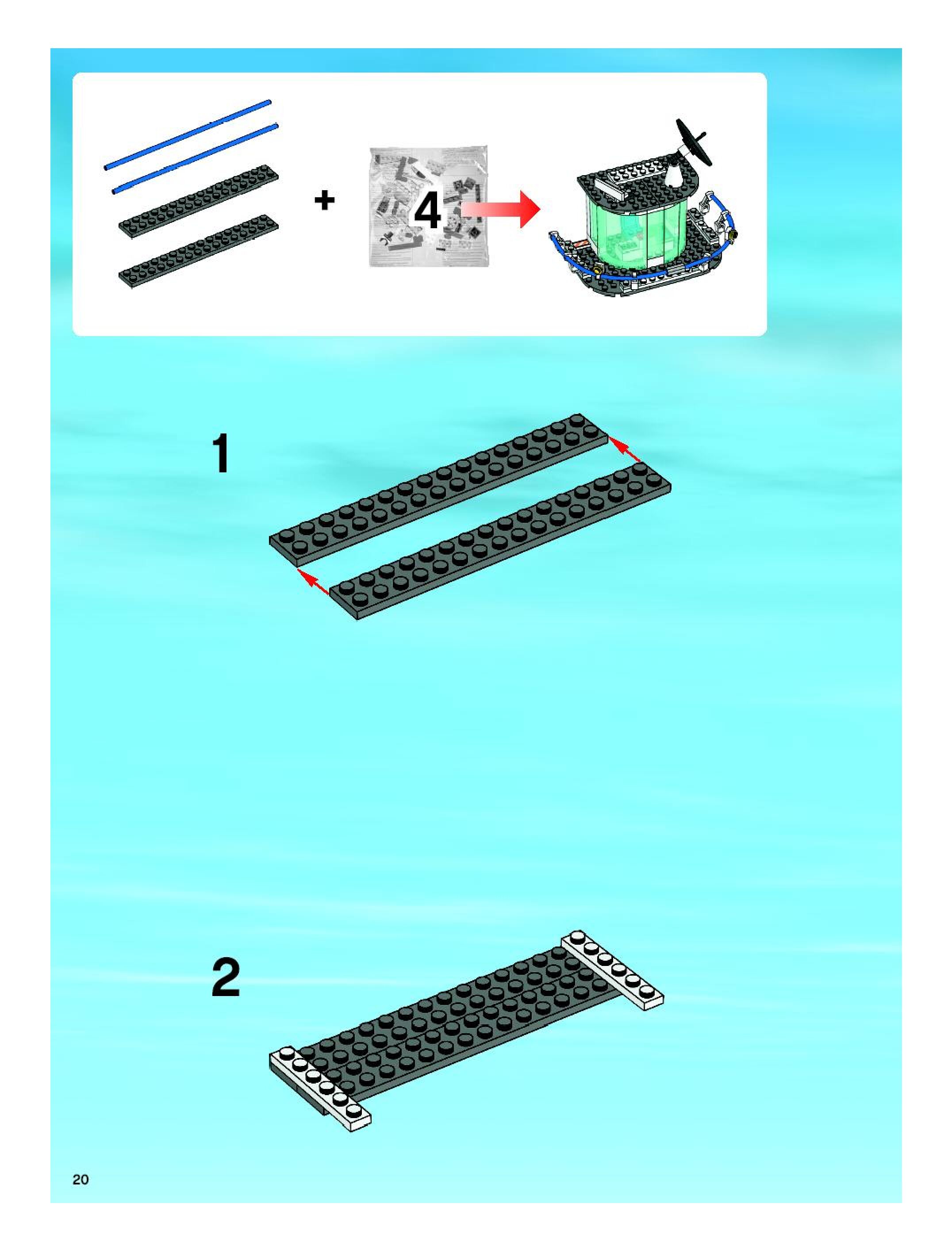 +

4

1

2

20