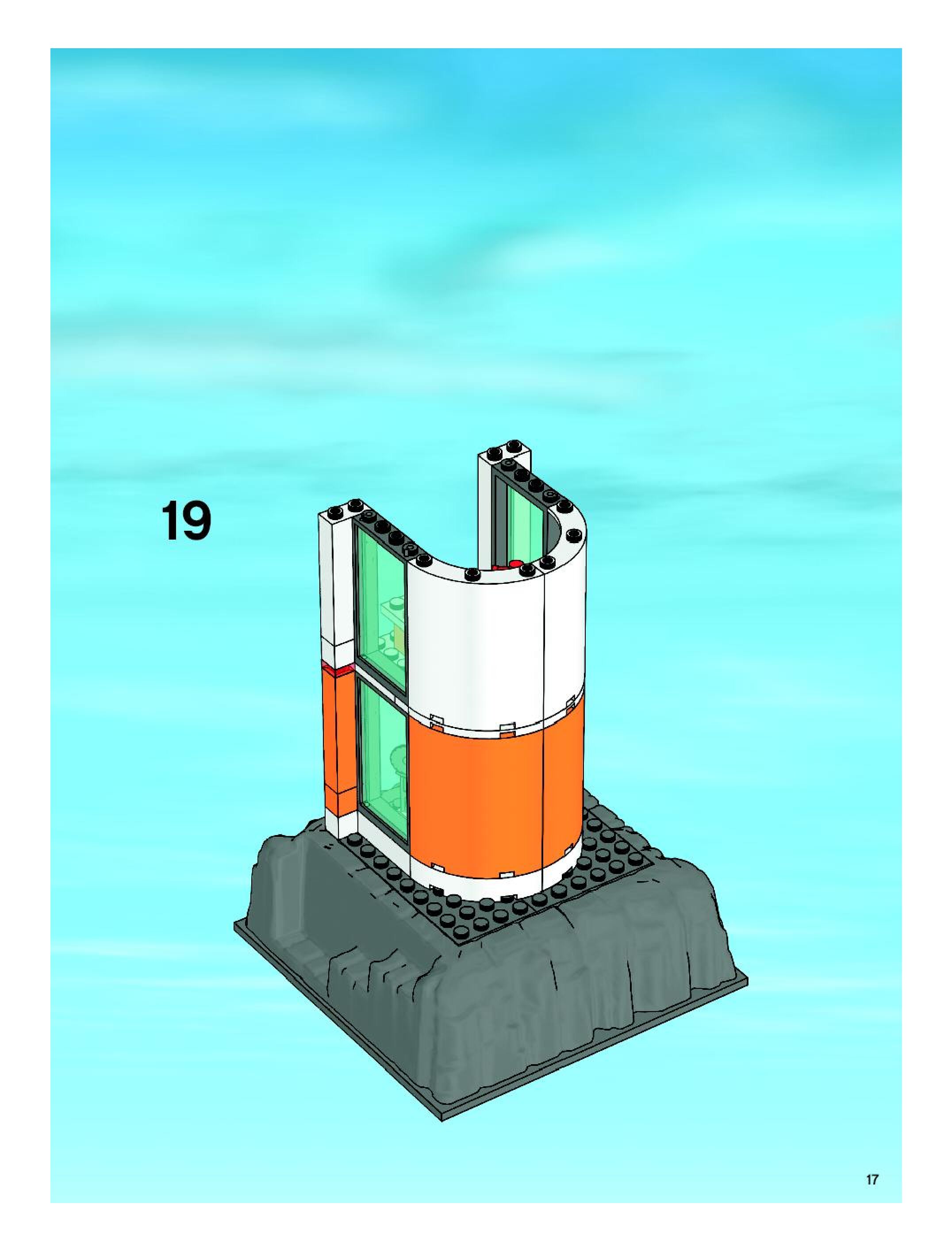 19

17