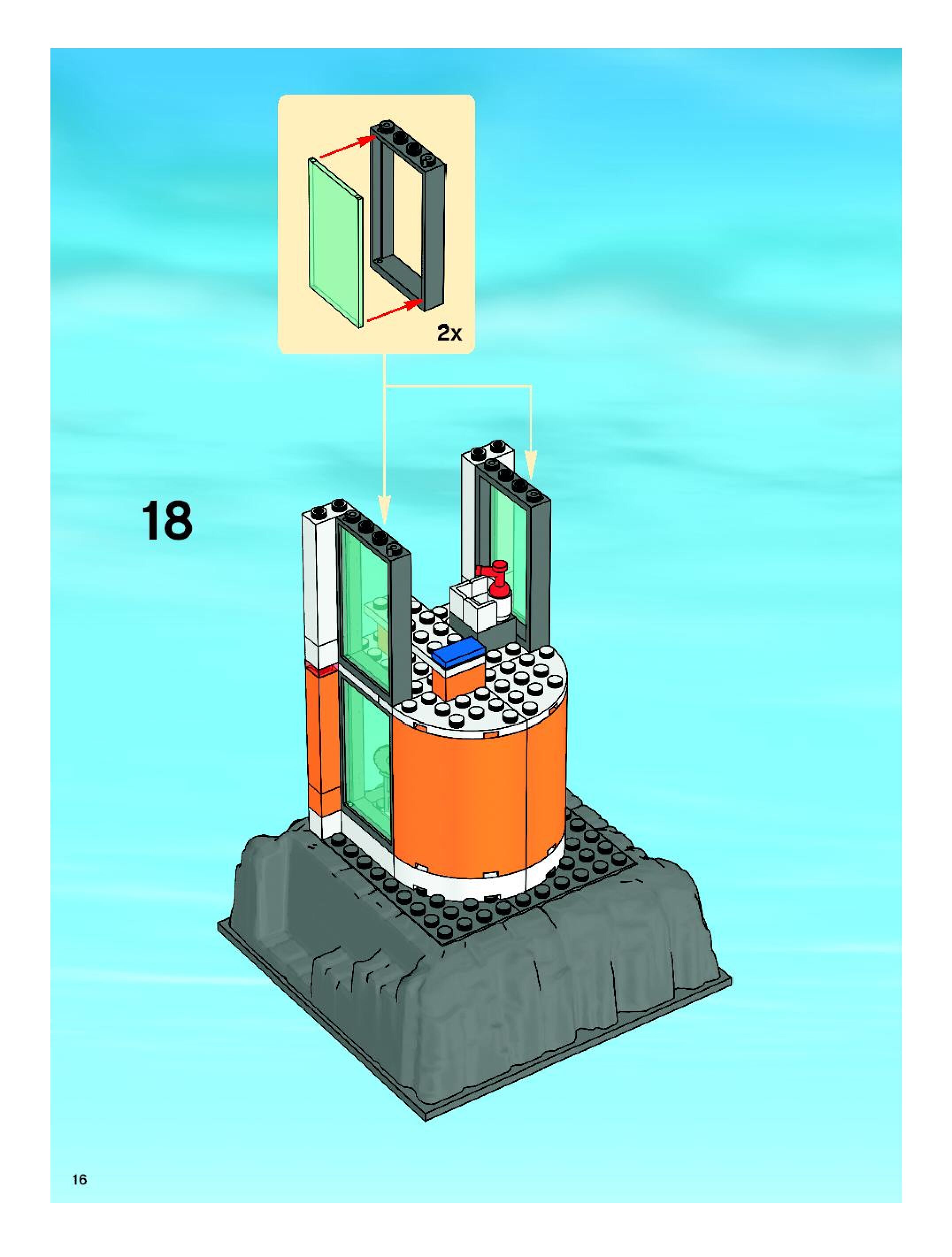 2x

18

16