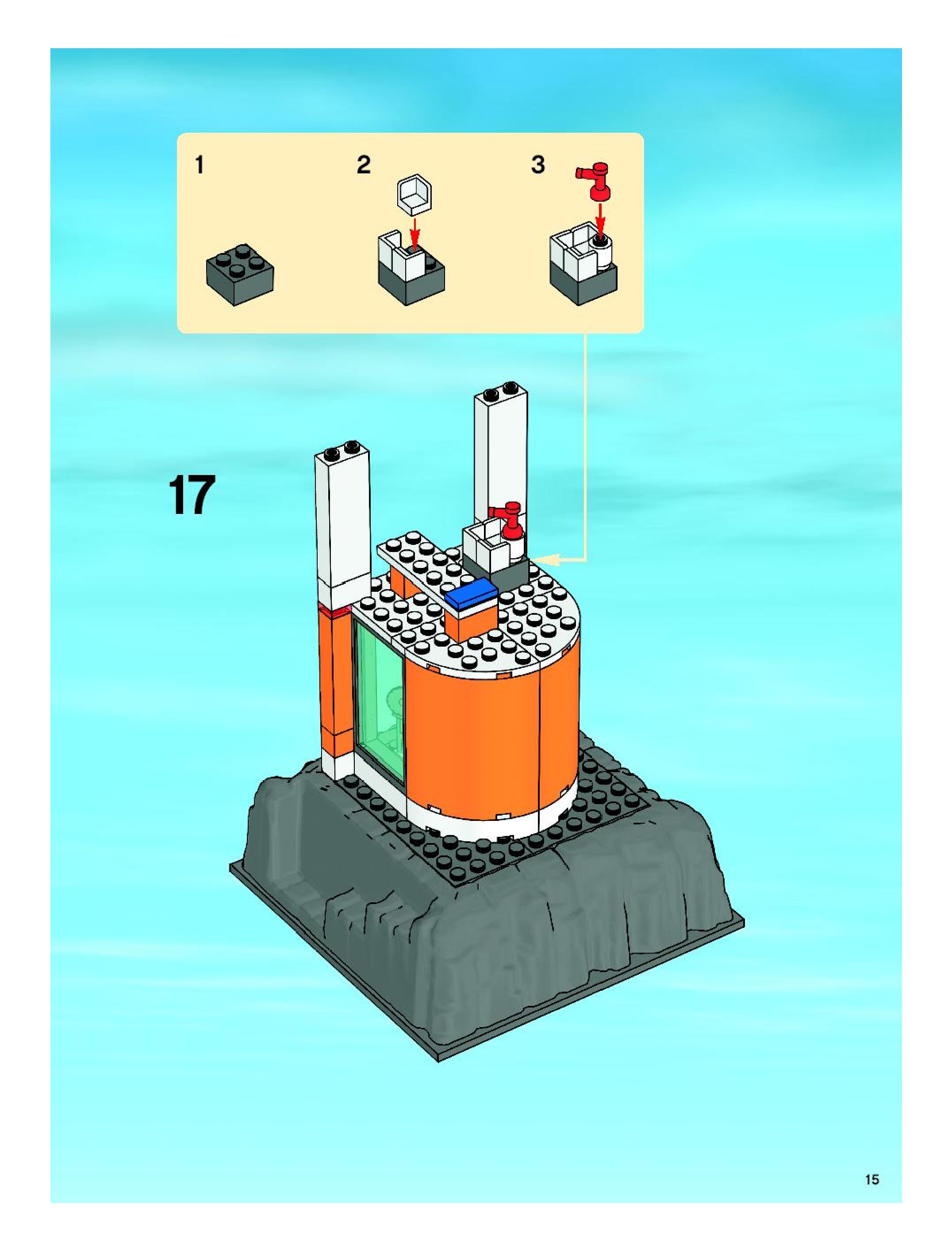 1

2

3

17

15