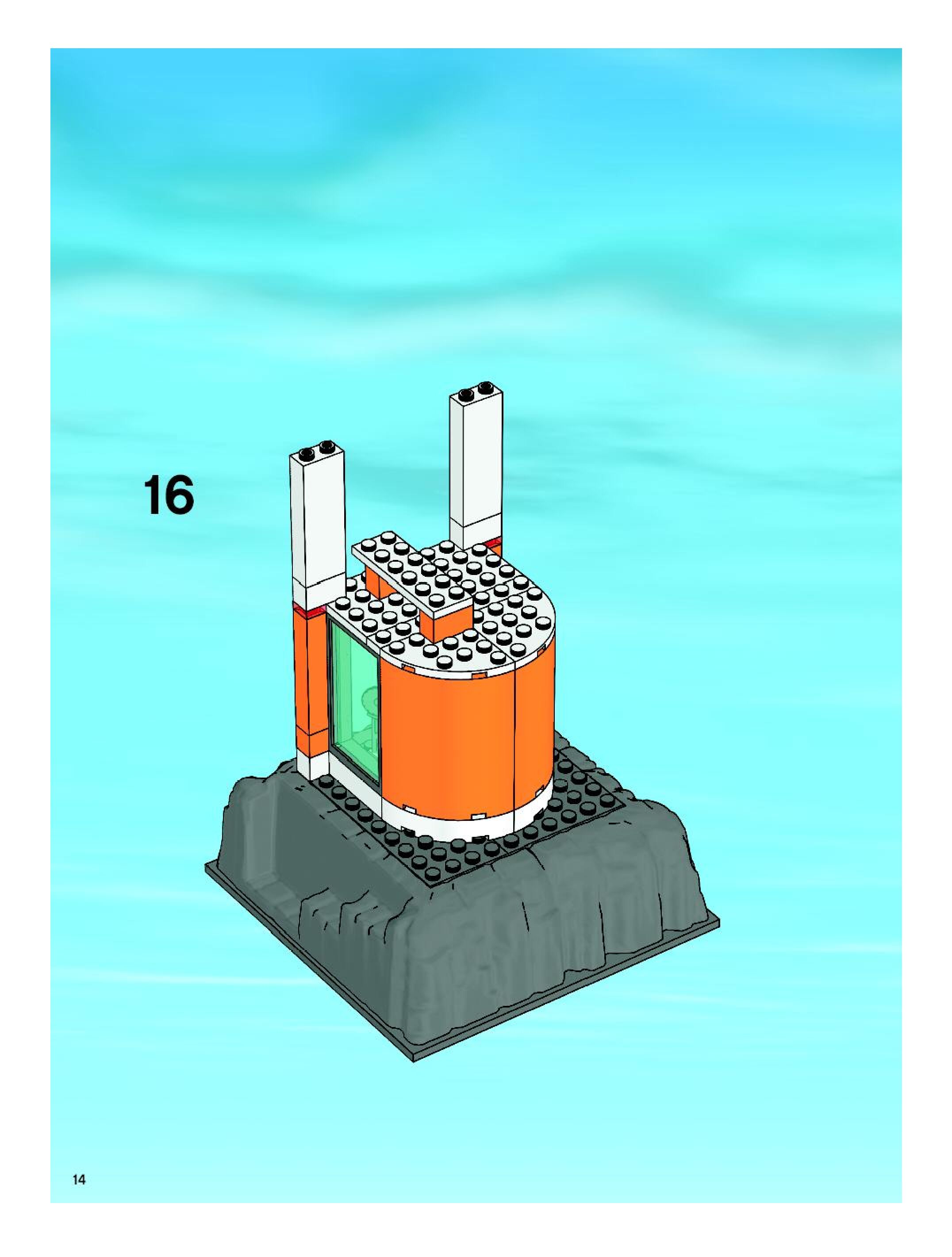 16

14