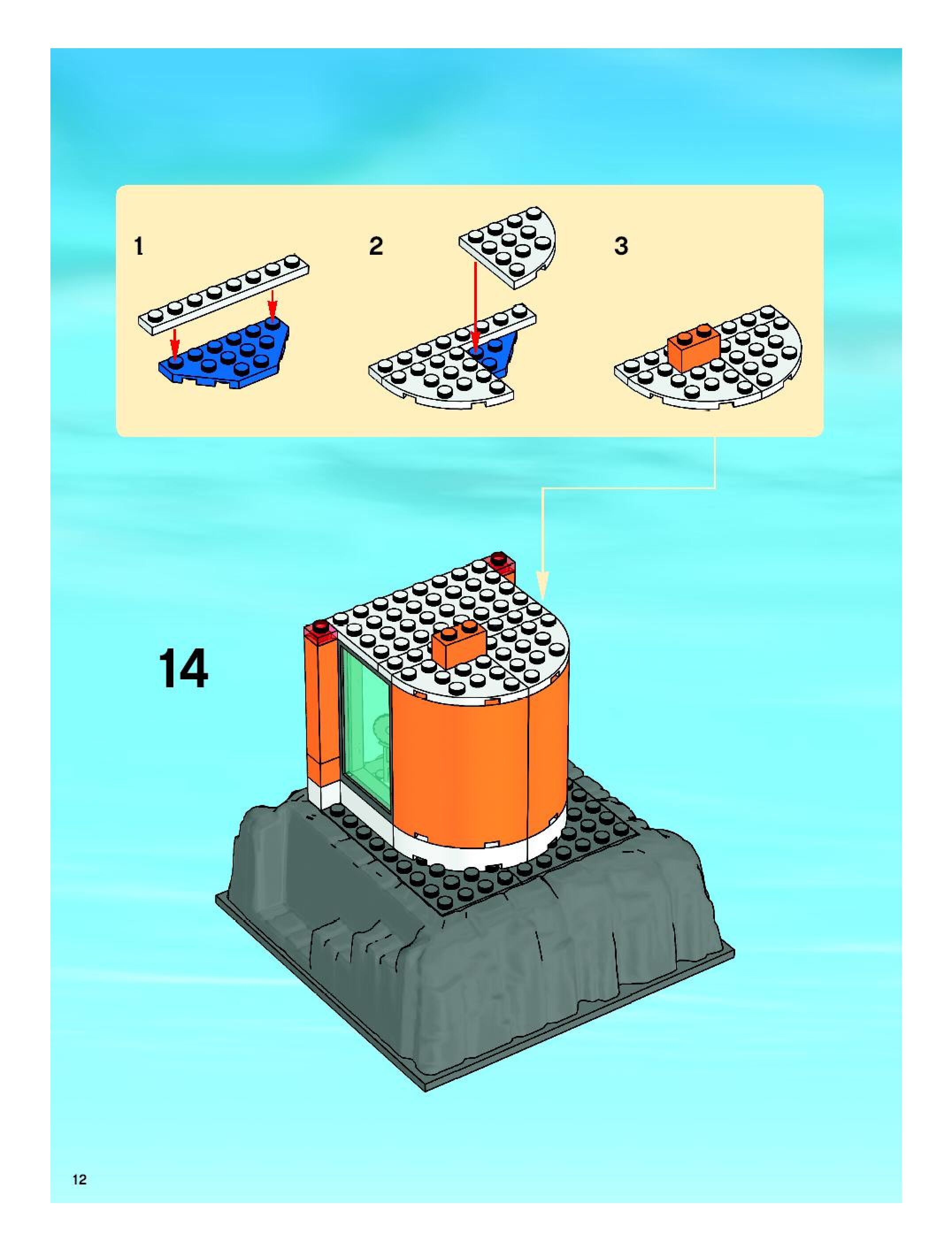 1

2

3

14

12